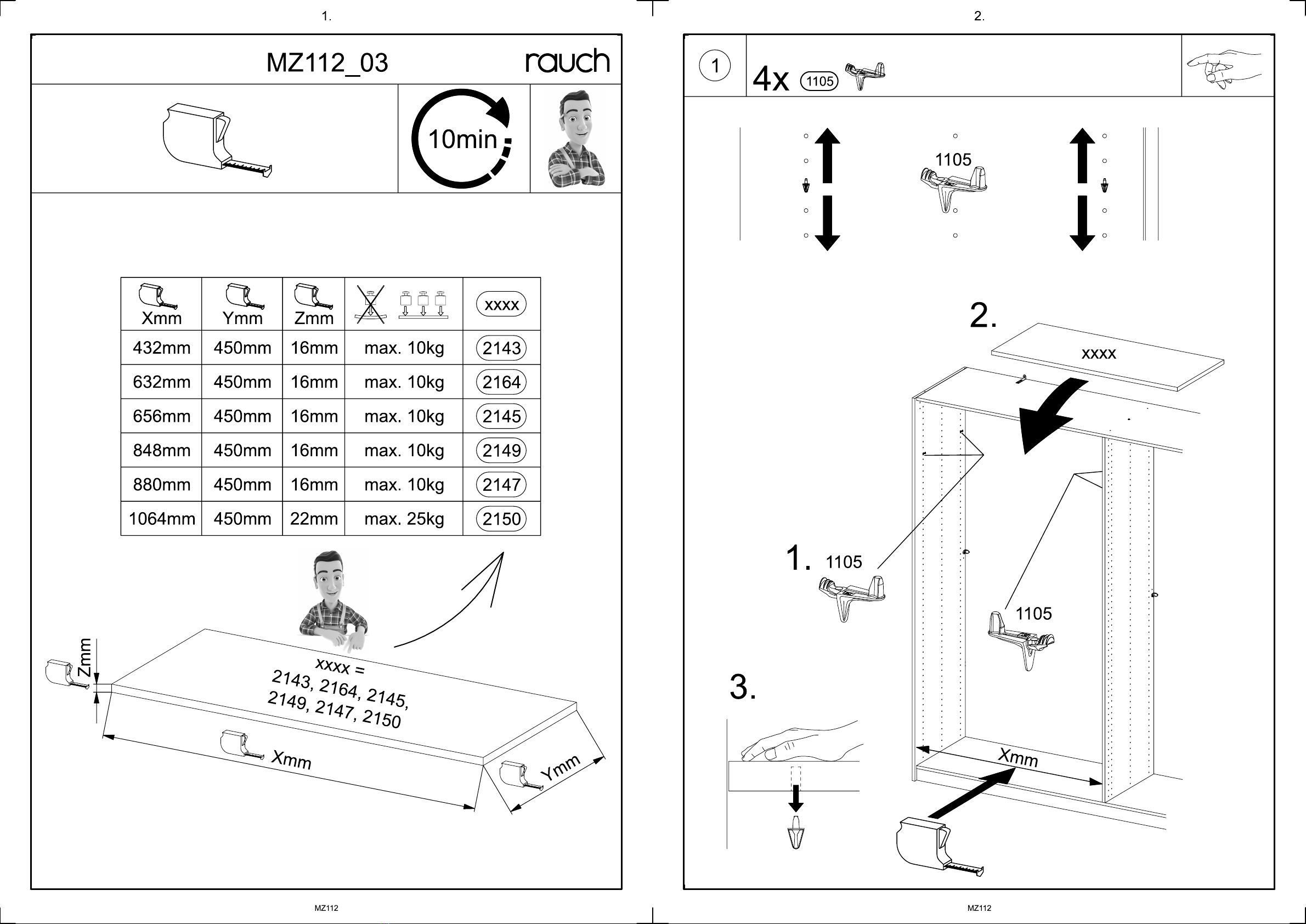 1.

MZ112_03

rauch

10min

| Xmm | Ymm | Zmm | | xxxx |
|---|---|---|---|---|
| 432mm | 450mm | 16mm | max. 10kg | 2143 |
| 632mm | 450mm | 16mm | max. 10kg | 2164 |
| 656mm | 450mm | 16mm | max. 10kg | 2145 |
| 848mm | 450mm | 16mm | max. 10kg | 2149 |
| 880mm | 450mm | 16mm | max. 10kg | 2147 |
| 1064mm | 450mm | 22mm | max. 25kg | 2150 |

Zmm

xxxx = 2143, 2164, 2145, 2149, 2147, 2150

Xmm

Ymm

MZ112

2.

1

4x 1105

1105

2.

xxxx

1. 1105

1105

3.

Xmm

MZ112