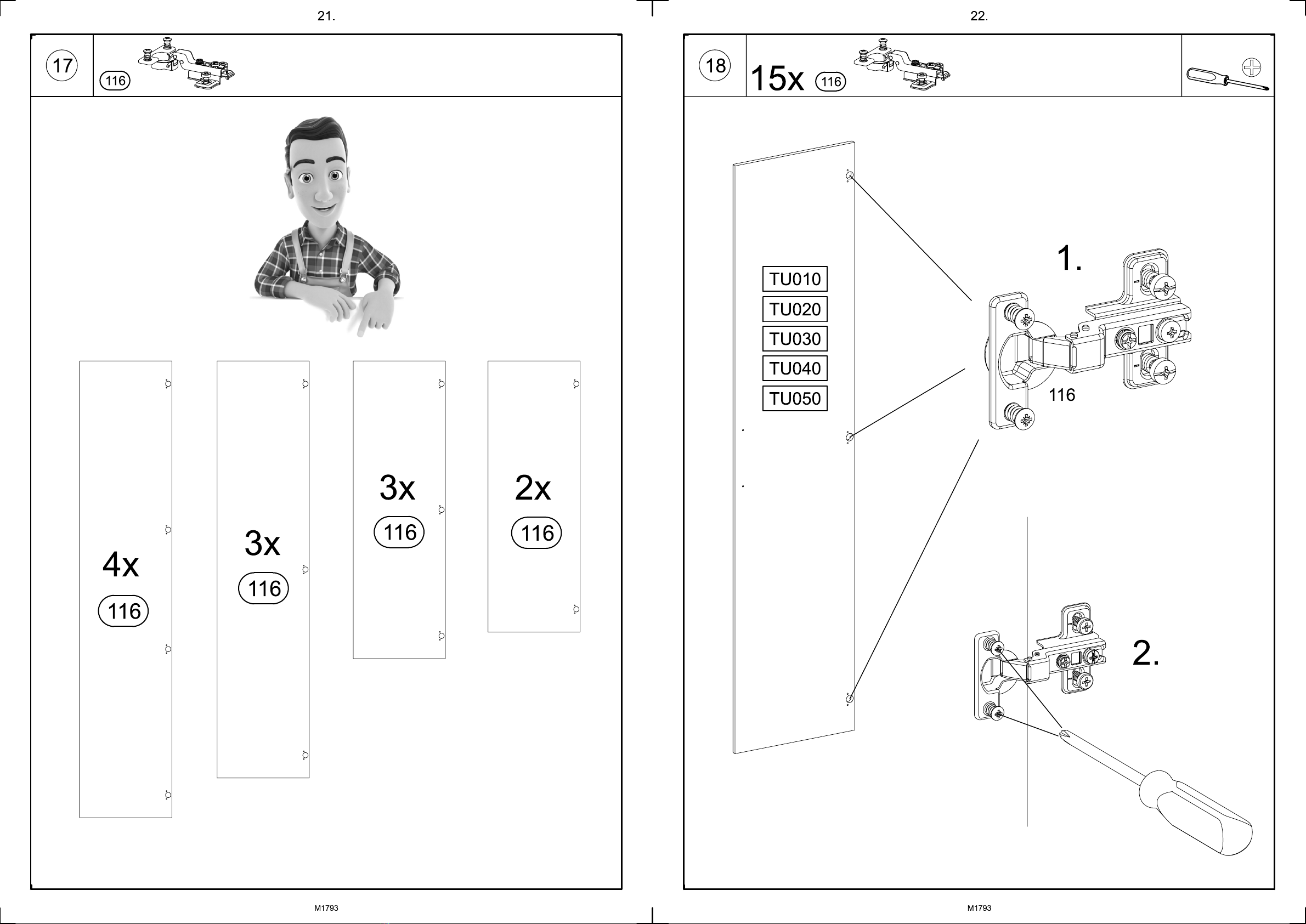 21.

17

116

4x
116

3x
116

3x
116

2x
116

M1793

22.

18

15x 116

TU010
TU020
TU030
TU040
TU050

1.

116

2.

M1793