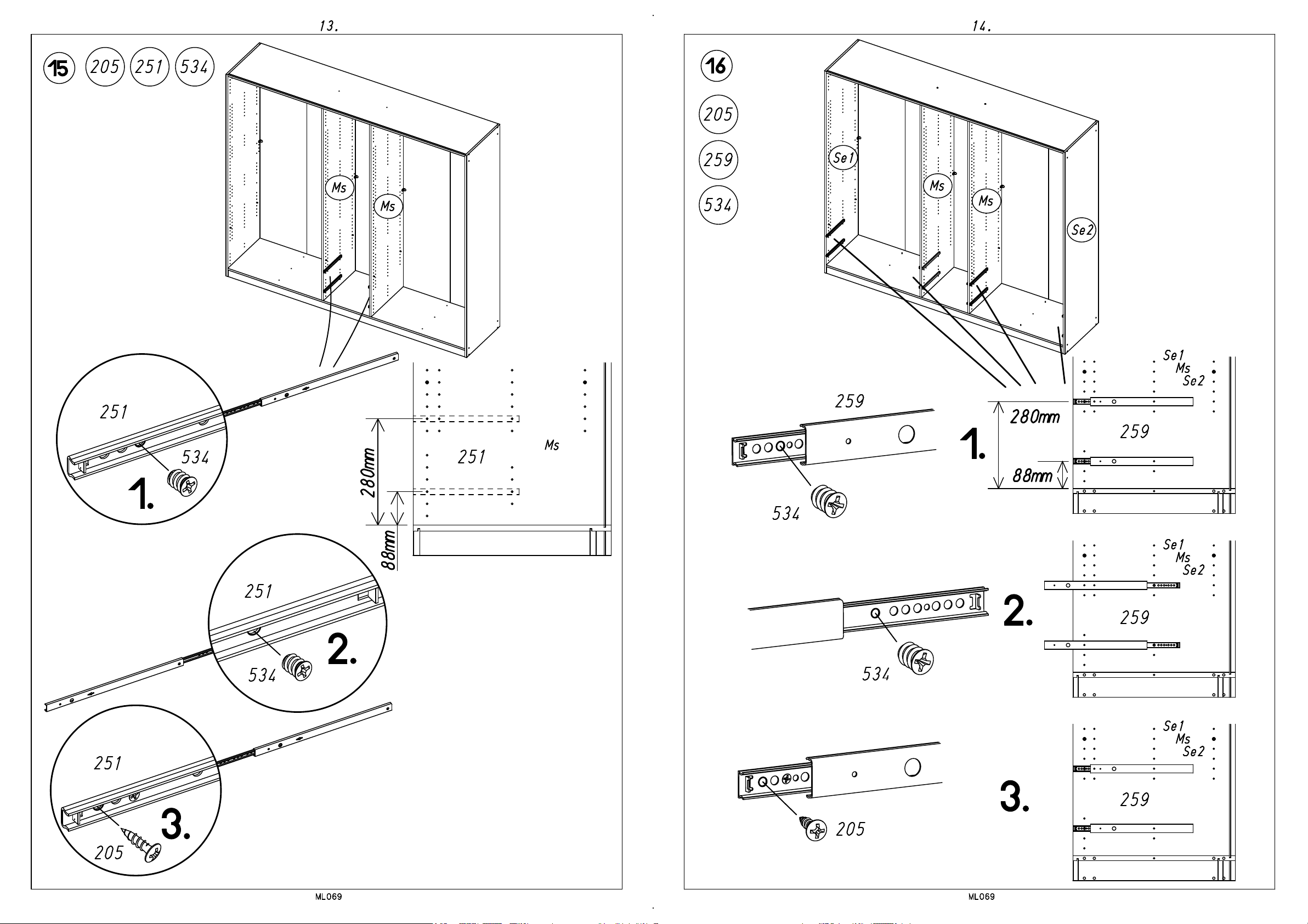 13.

15 205 251 534

Ms
Ms

251
534
1.

280mm
88mm
251
Ms

251
534
2.

251
205
3.

ML069

14.

16

205
259
534

Se1
Ms
Ms
Se2

259
534
1.
280mm
88mm
Se1
Ms
Se2
259

534
2.
Se1
Ms
Se2
259

205
3.
Se1
Ms
Se2
259

ML069