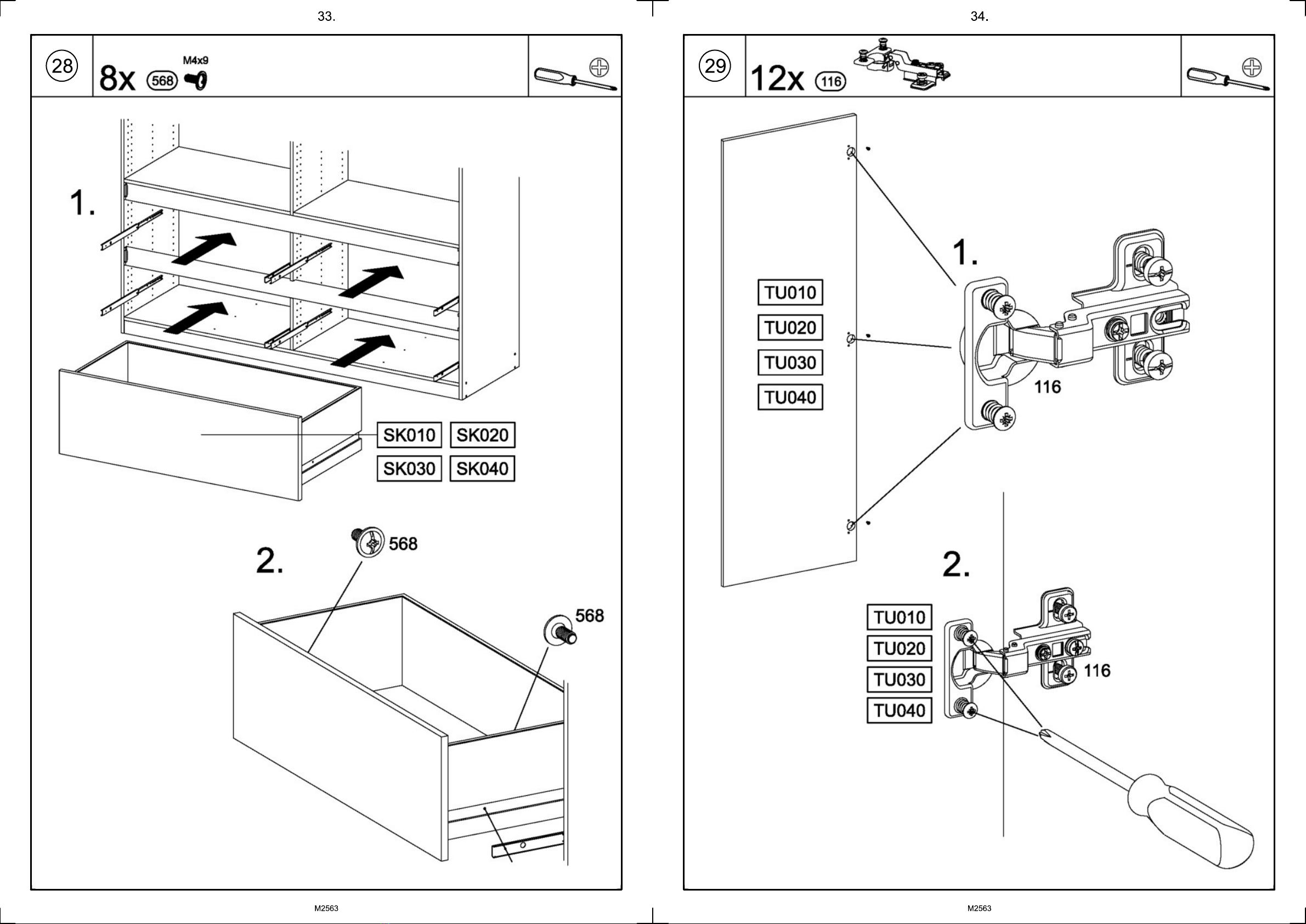 33.

28

8x 568 M4x9

1.

SK010 SK020
SK030 SK040

2.

568

568

M2563

34.

29

12x 116

TU010
TU020
TU030
TU040

1.

116

2.

TU010
TU020
TU030
TU040

116

M2563