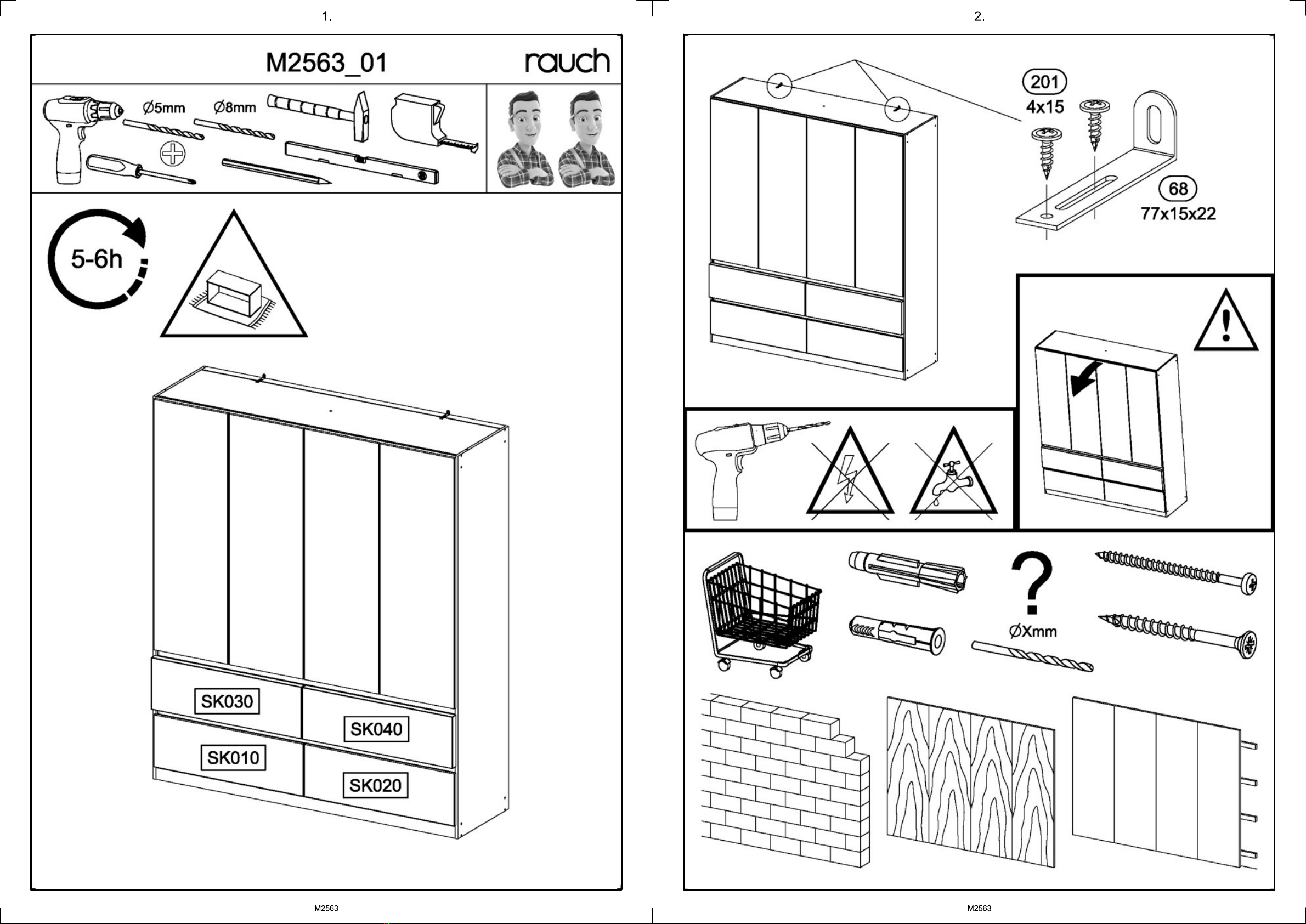 1.

M2563_01

rauch

Ø5mm

Ø8mm

5-6h

SK030

SK040

SK010

SK020

M2563

2.

201

4x15

68

77x15x22

?

ØXmm

M2563