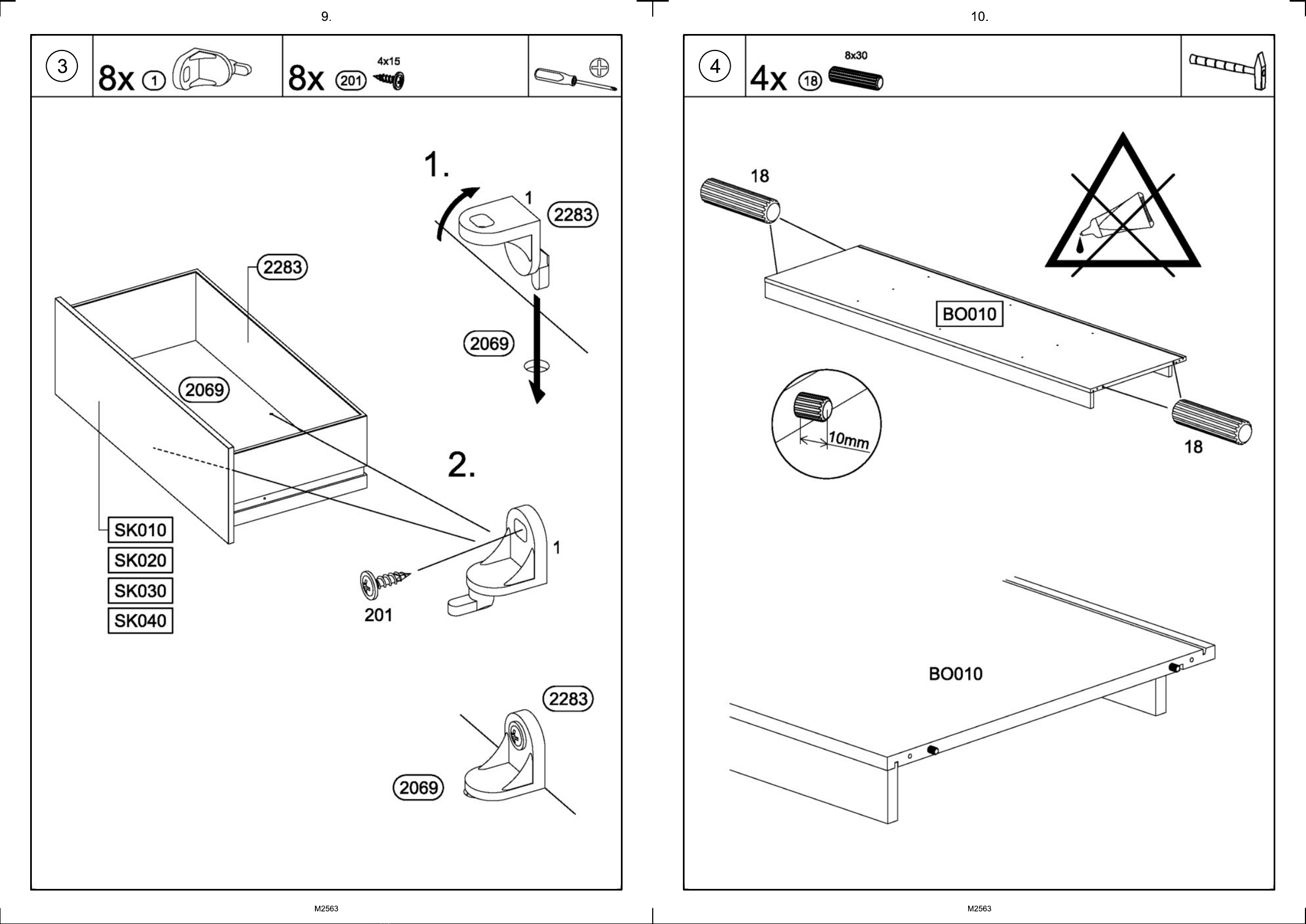 9.

3

8x 1

8x 201 4x15

1.

1

2283

2283

2069

2069

2.

SK010

SK020

SK030

SK040

1

201

2283

2069

M2563

10.

4

4x 18 8x30

18

BO010

10mm

18

BO010

M2563