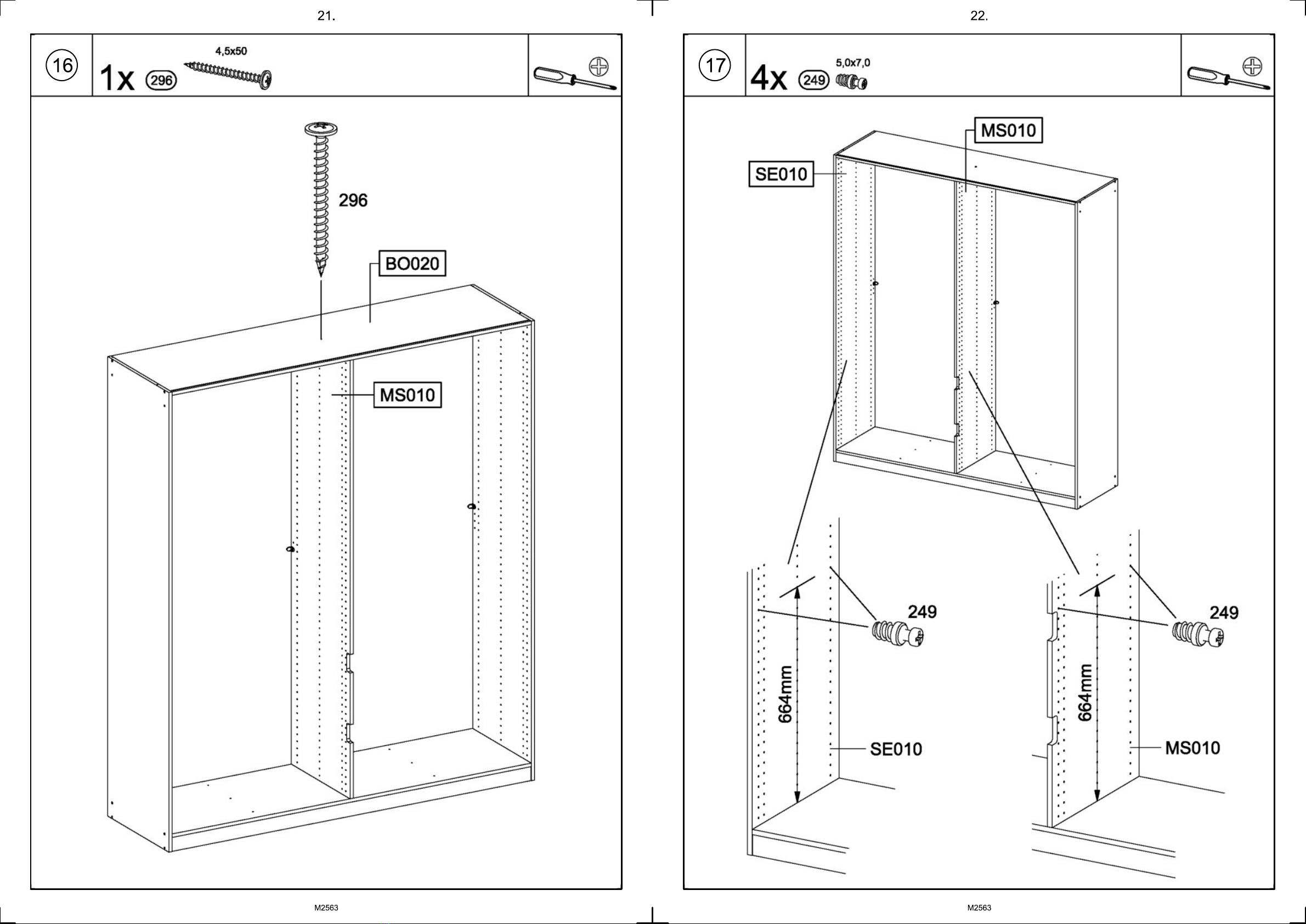 21.

16

1x 296 4,5x50

296

BO020

MS010

M2563

22.

17

4x 249 5,0x7,0

MS010

SE010

249

664mm

SE010

249

664mm

MS010

M2563