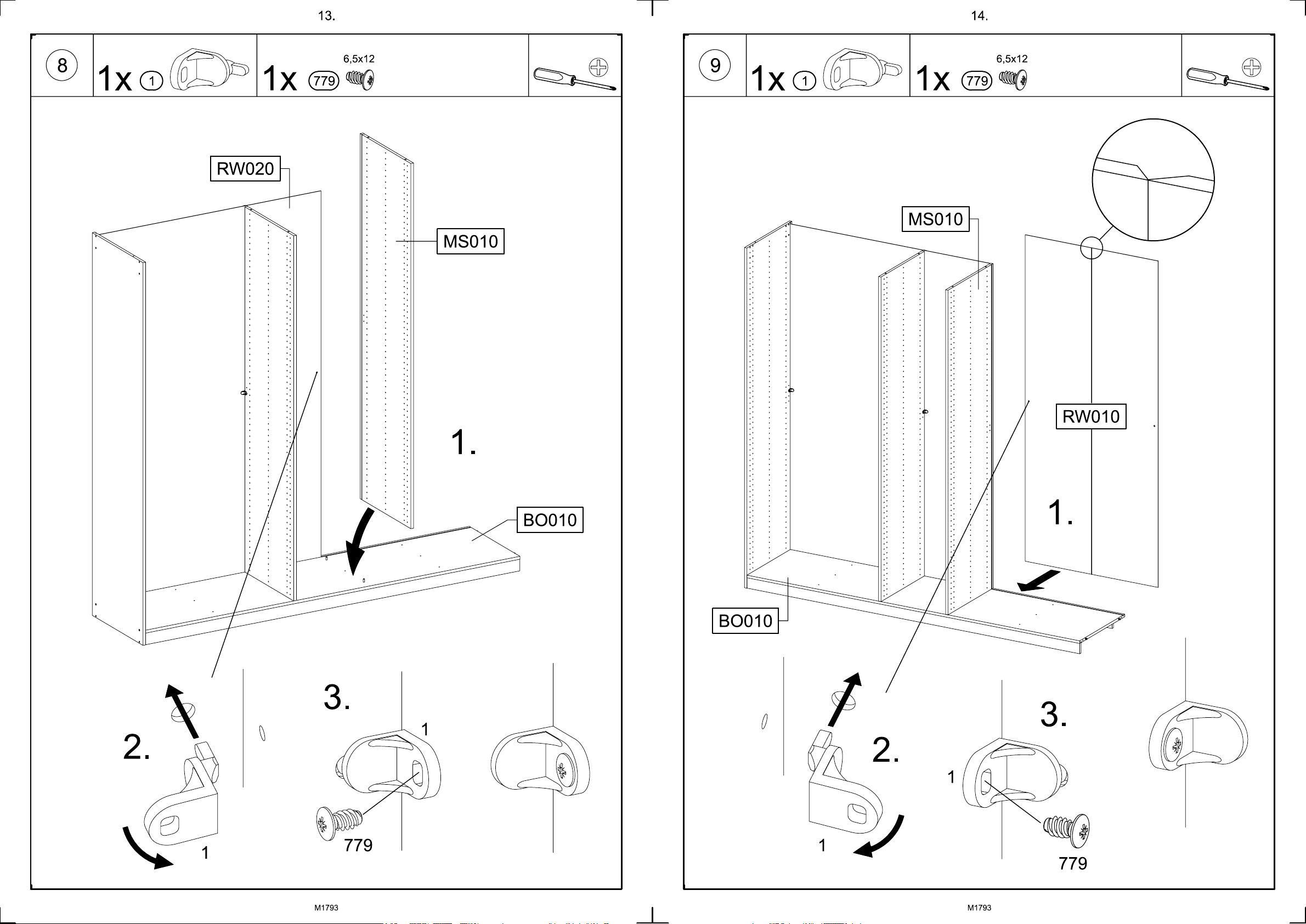 13.

8

1x 1

1x 779 6,5x12

RW020

MS010

1.

BO010

2.

1

3.

1

779

M1793

14.

9

1x 1

1x 779 6,5x12

MS010

RW010

1.

BO010

2.

1

3.

1

779

M1793