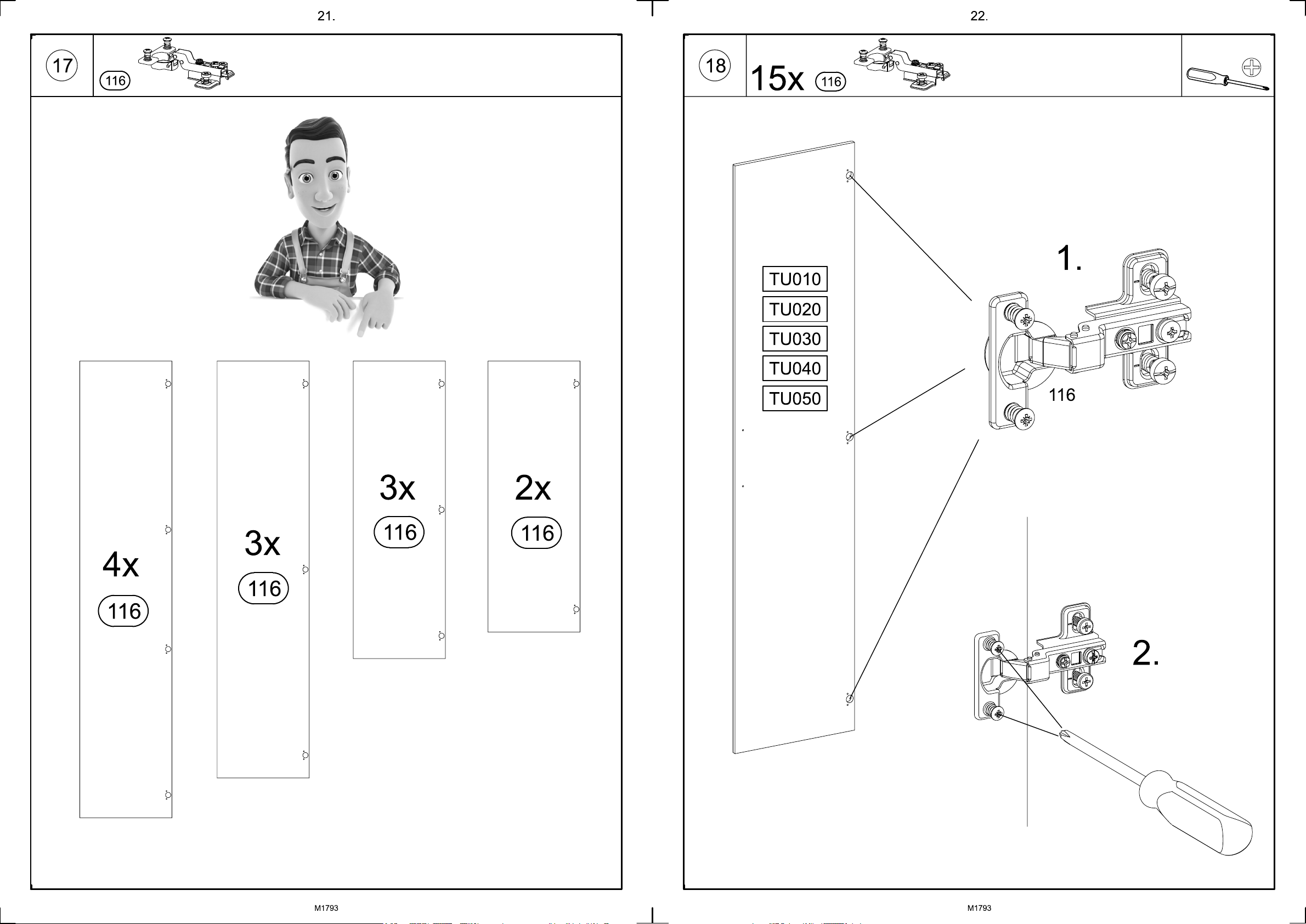 21.

17

116

4x
116

3x
116

3x
116

2x
116

M1793

22.

18

15x 116

TU010
TU020
TU030
TU040
TU050

1.

116

2.

M1793