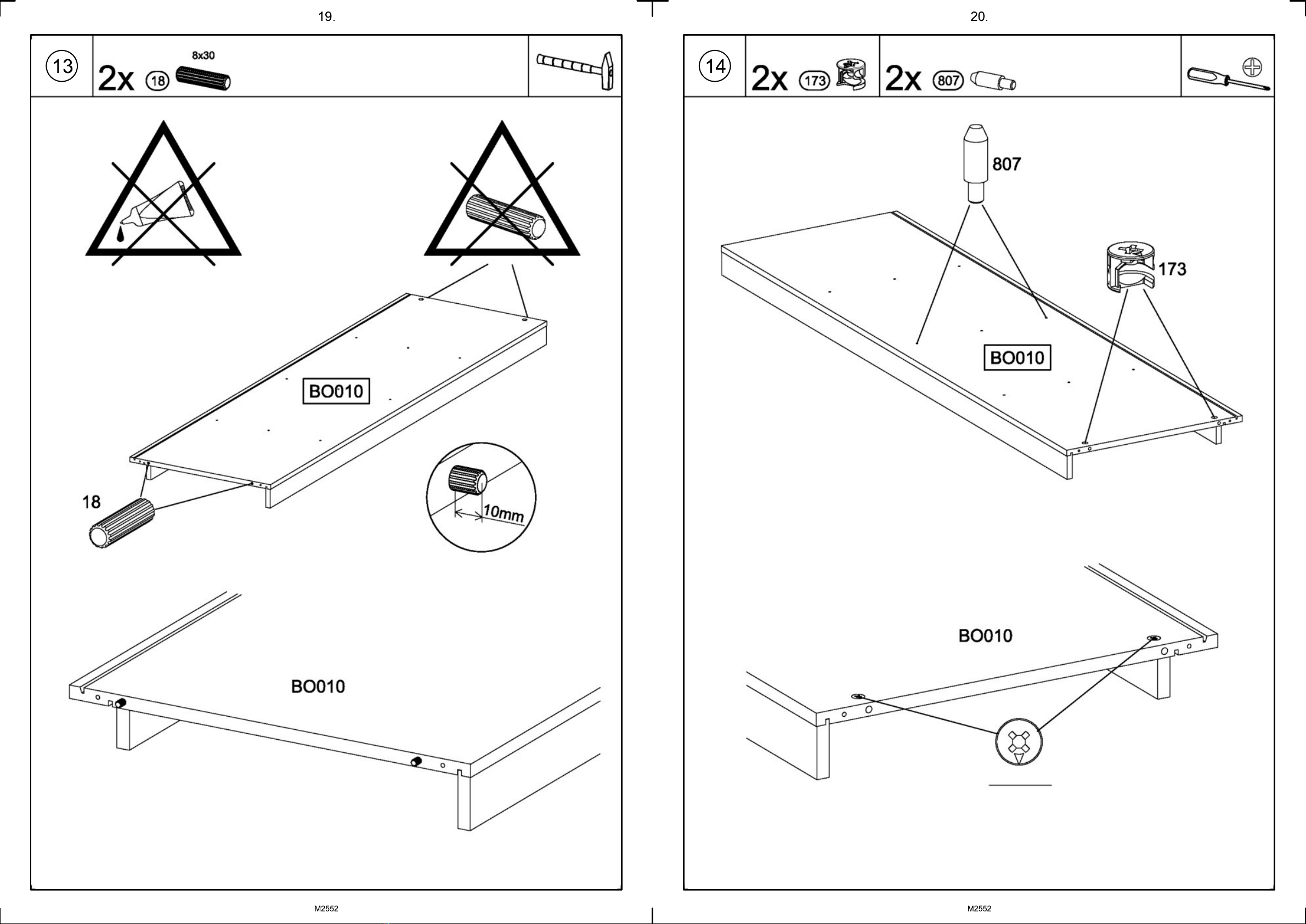 19.

13

2x 18 8x30

BO010

18

10mm

BO010

M2552

20.

14

2x 173 2x 807

807

173

BO010

BO010

M2552