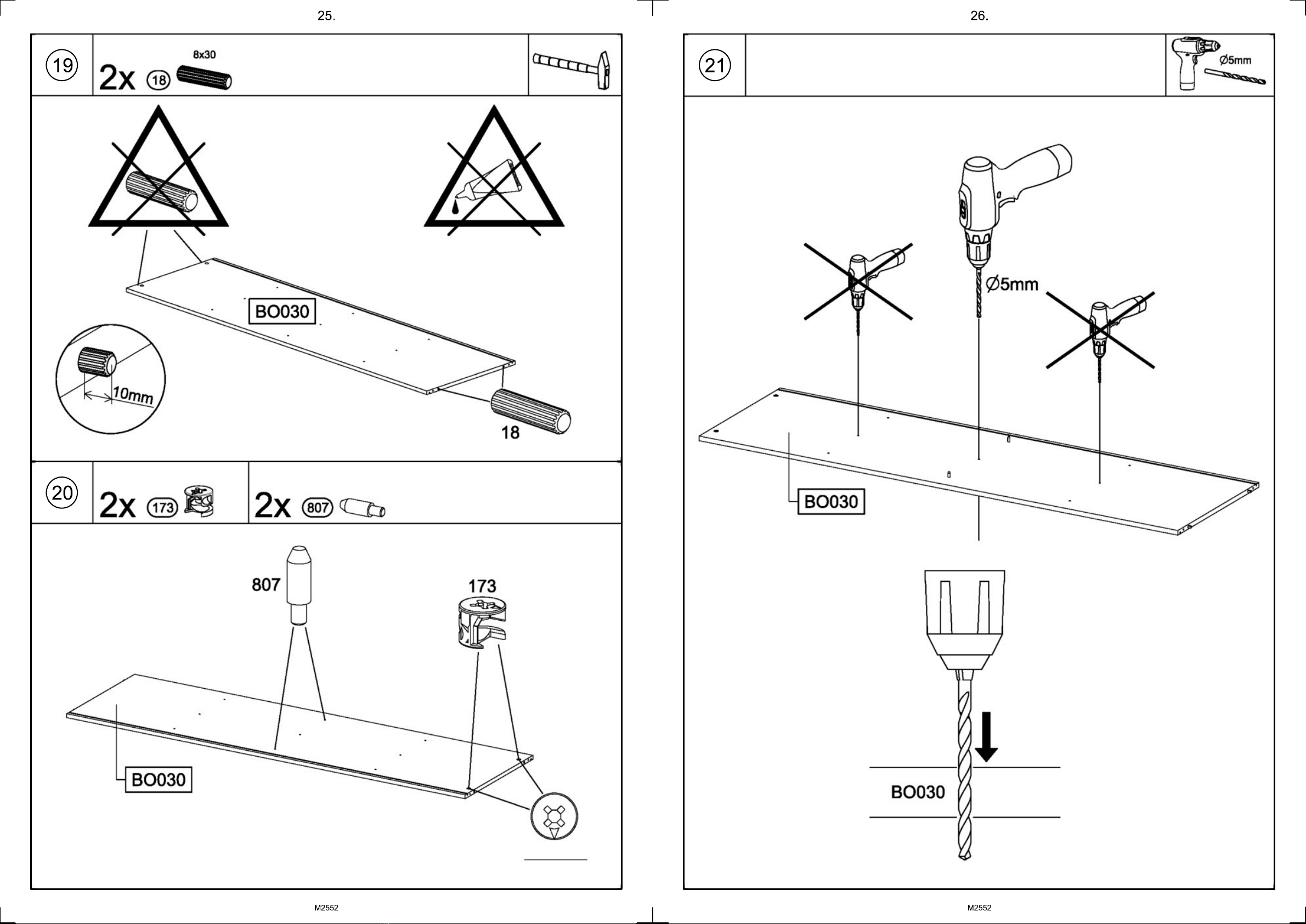 25.

19

2x 18 8x30

BO030

10mm

18

20

2x 173

2x 807

807

173

BO030

M2552

26.

21

Ø5mm

Ø5mm

BO030

BO030

M2552