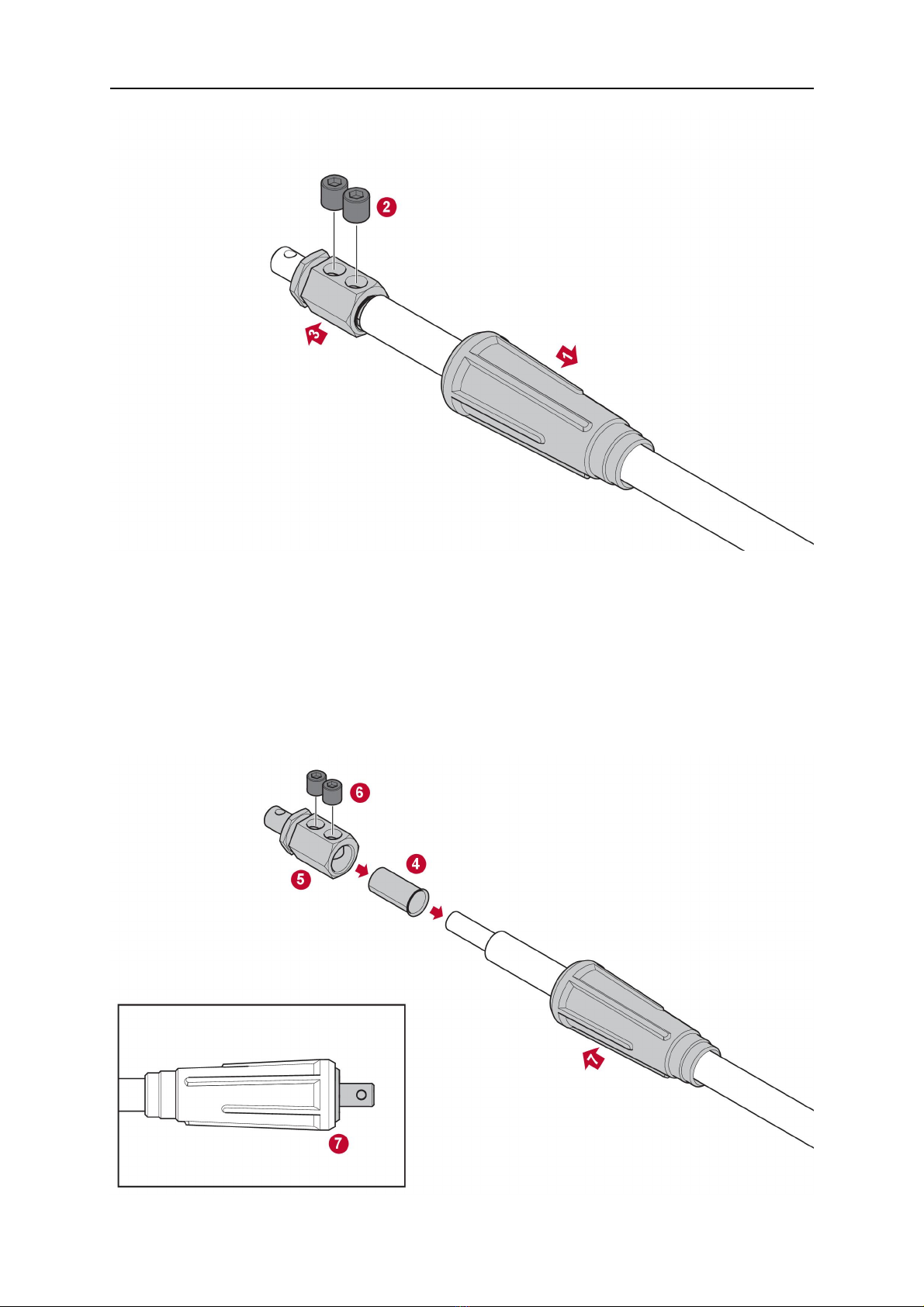 2

3

1

6

4

5

7

7