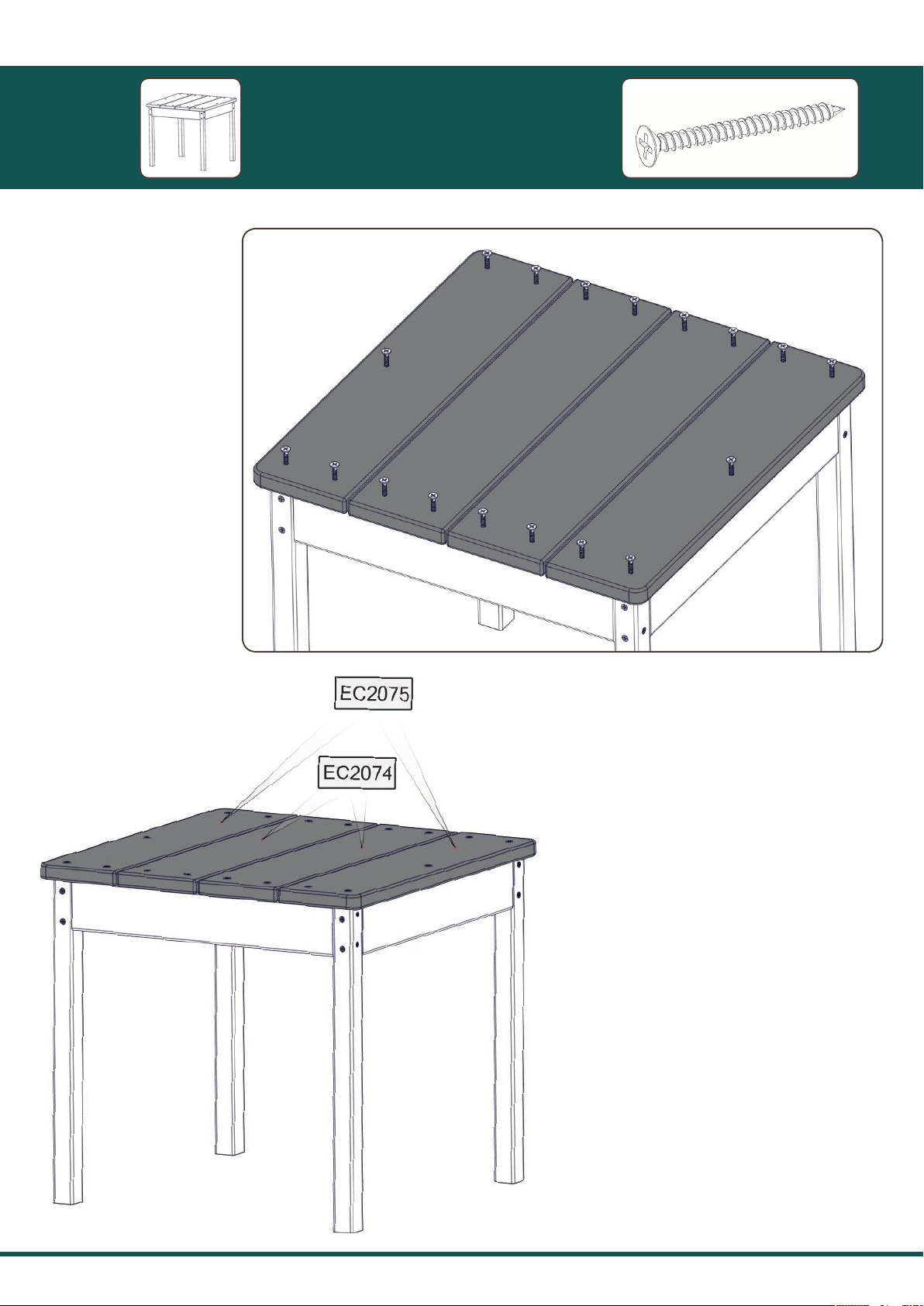 EC2075

EC2074