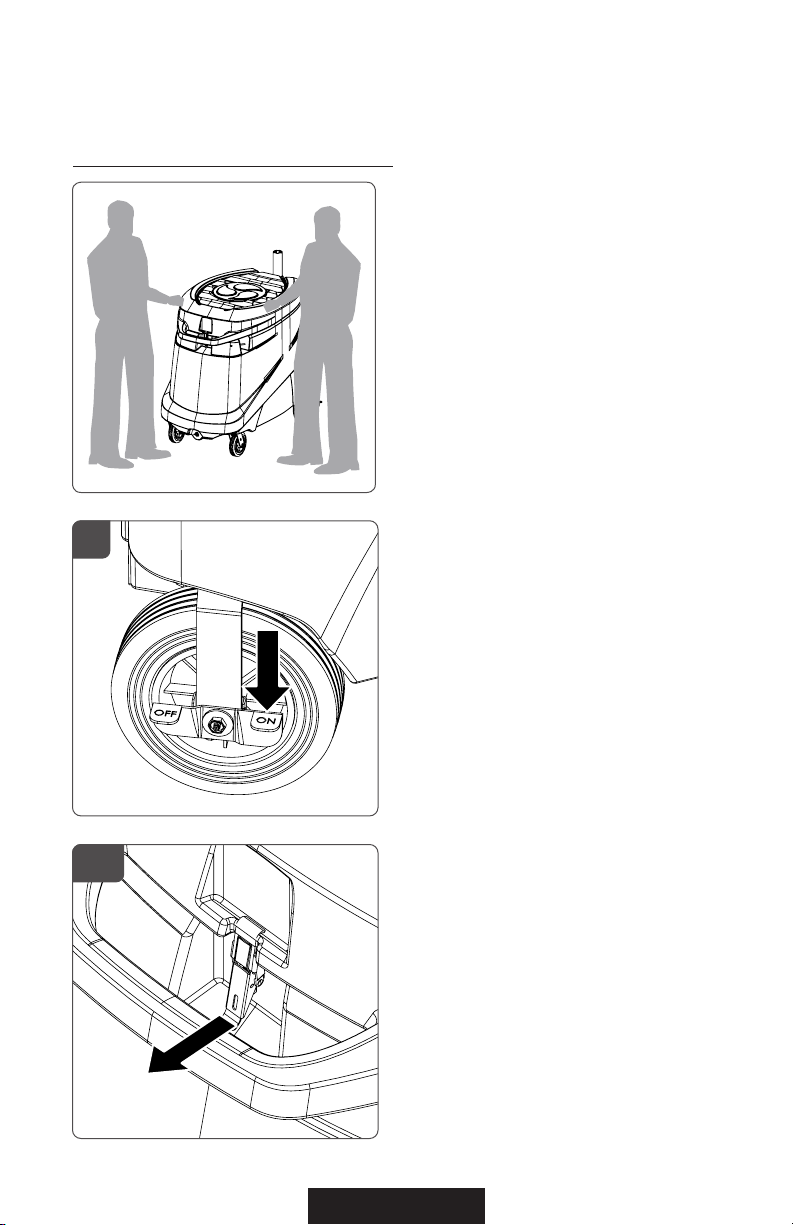 OFF
ON