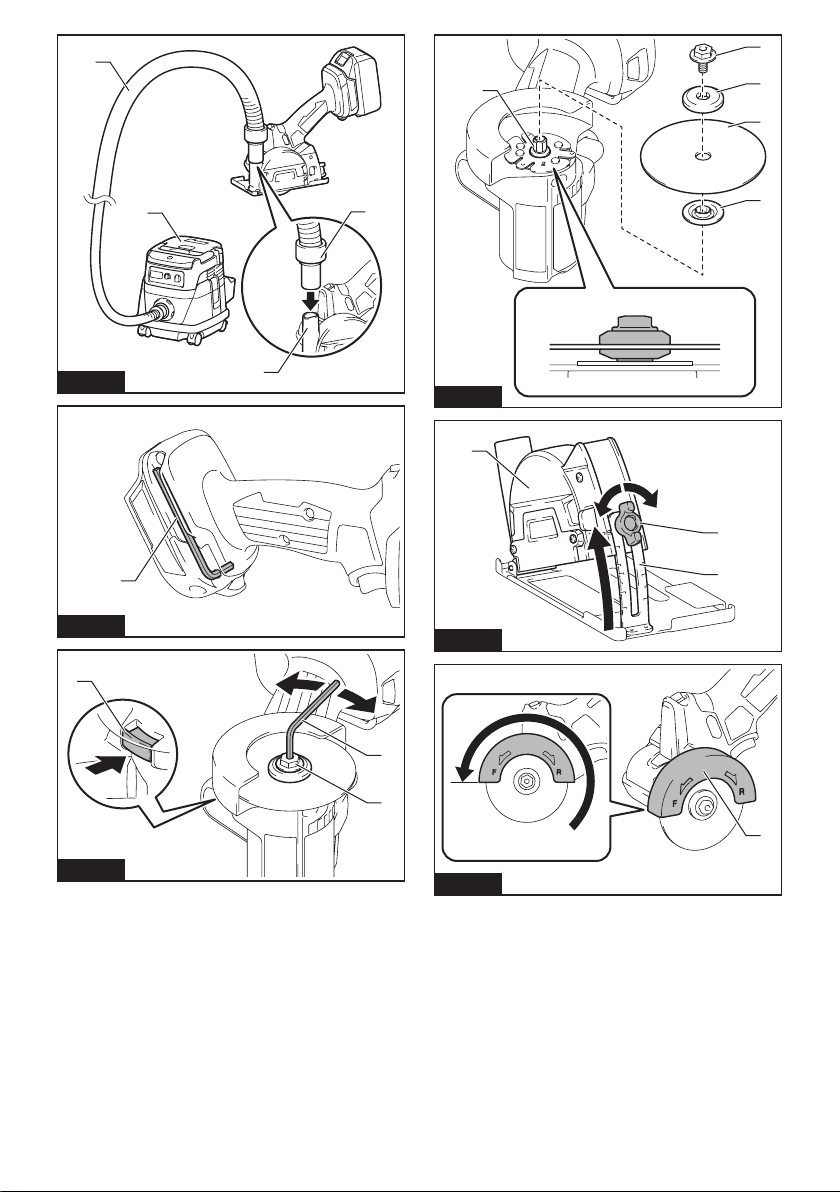 F
R
F
R