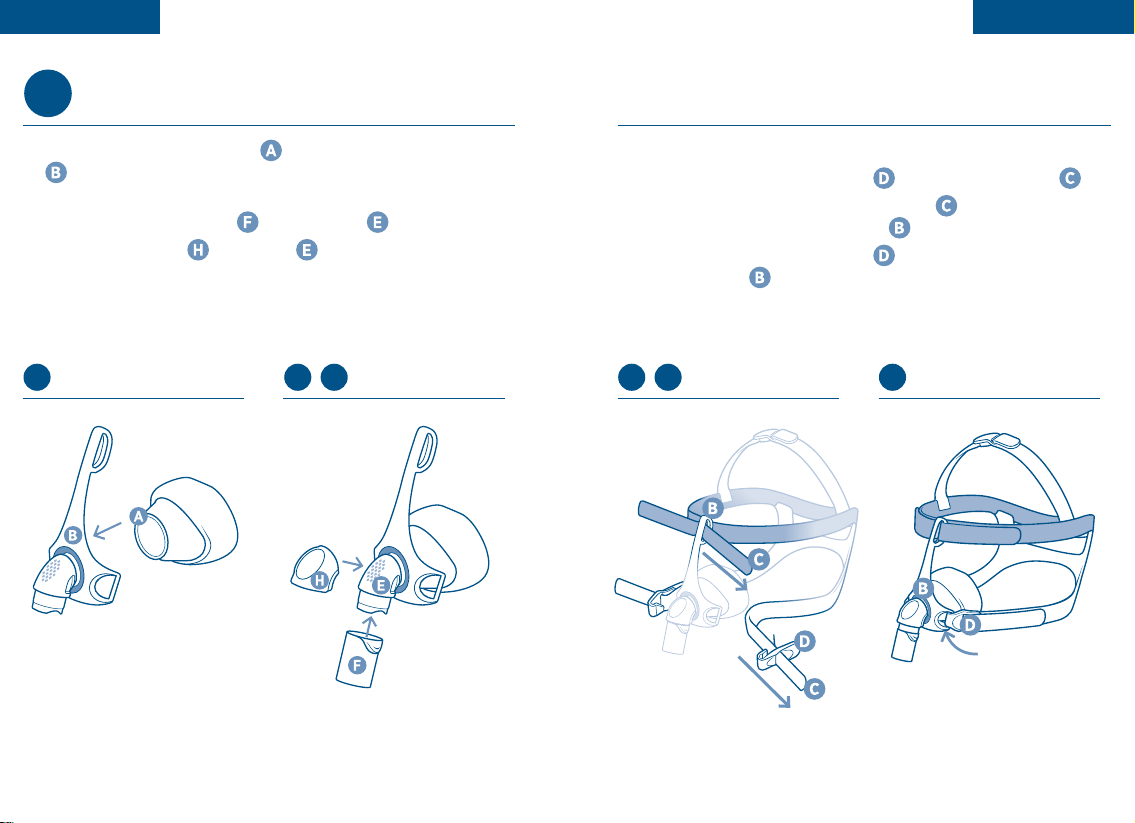 A

B

F

E

H

E

D

C

C

B

D

B

B

A

H

E

F

B

C

D

C

B

D