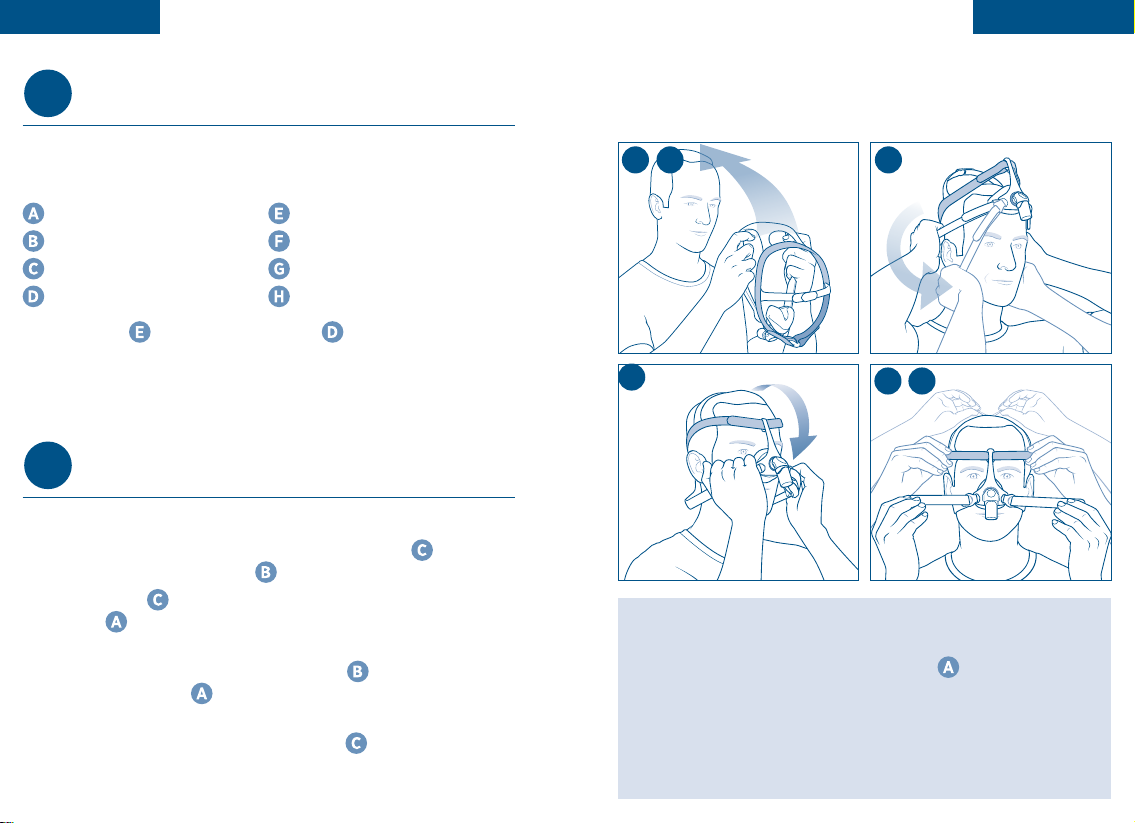 A
B
C
D
E
F
G
H

E D

C
B
C
A
B
A
C

A