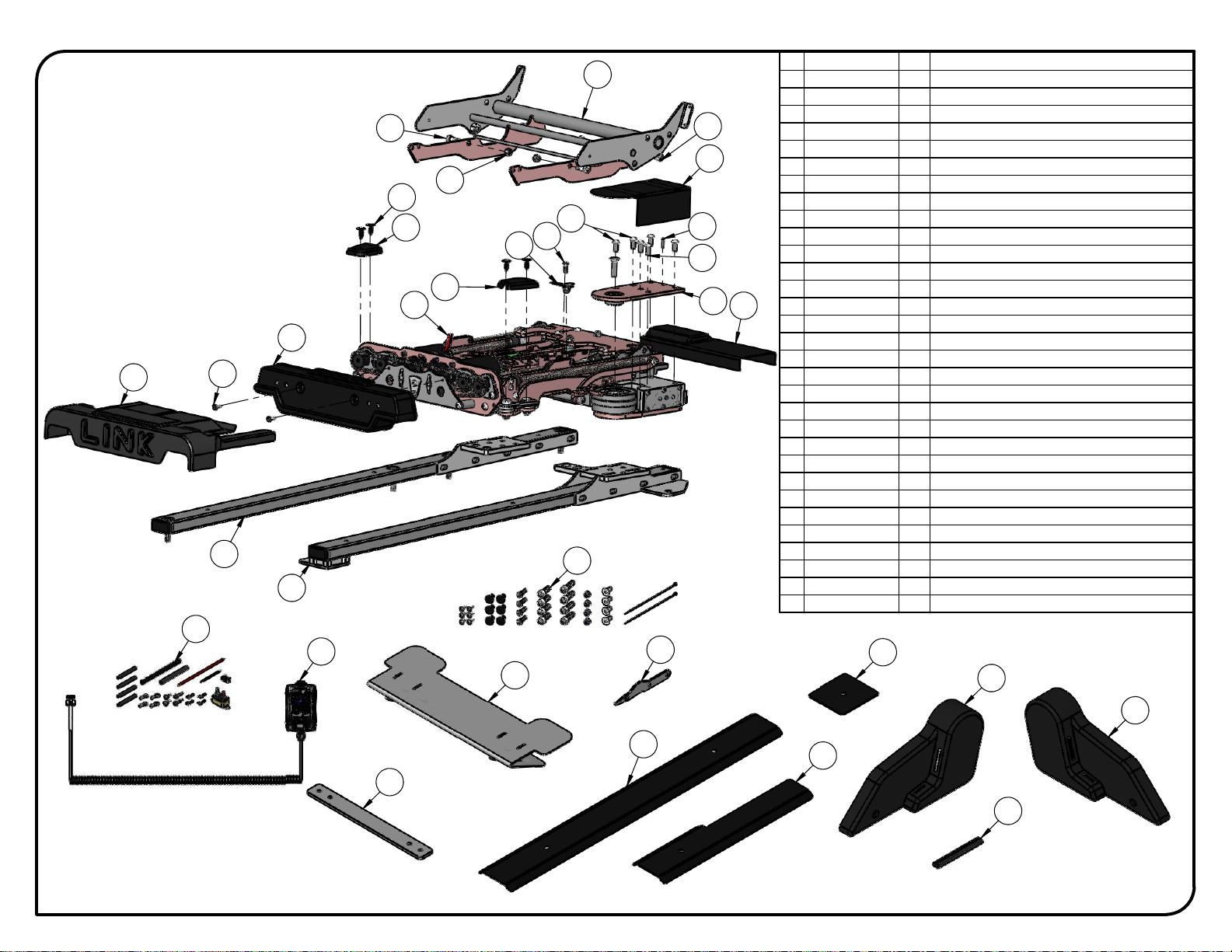 LINK