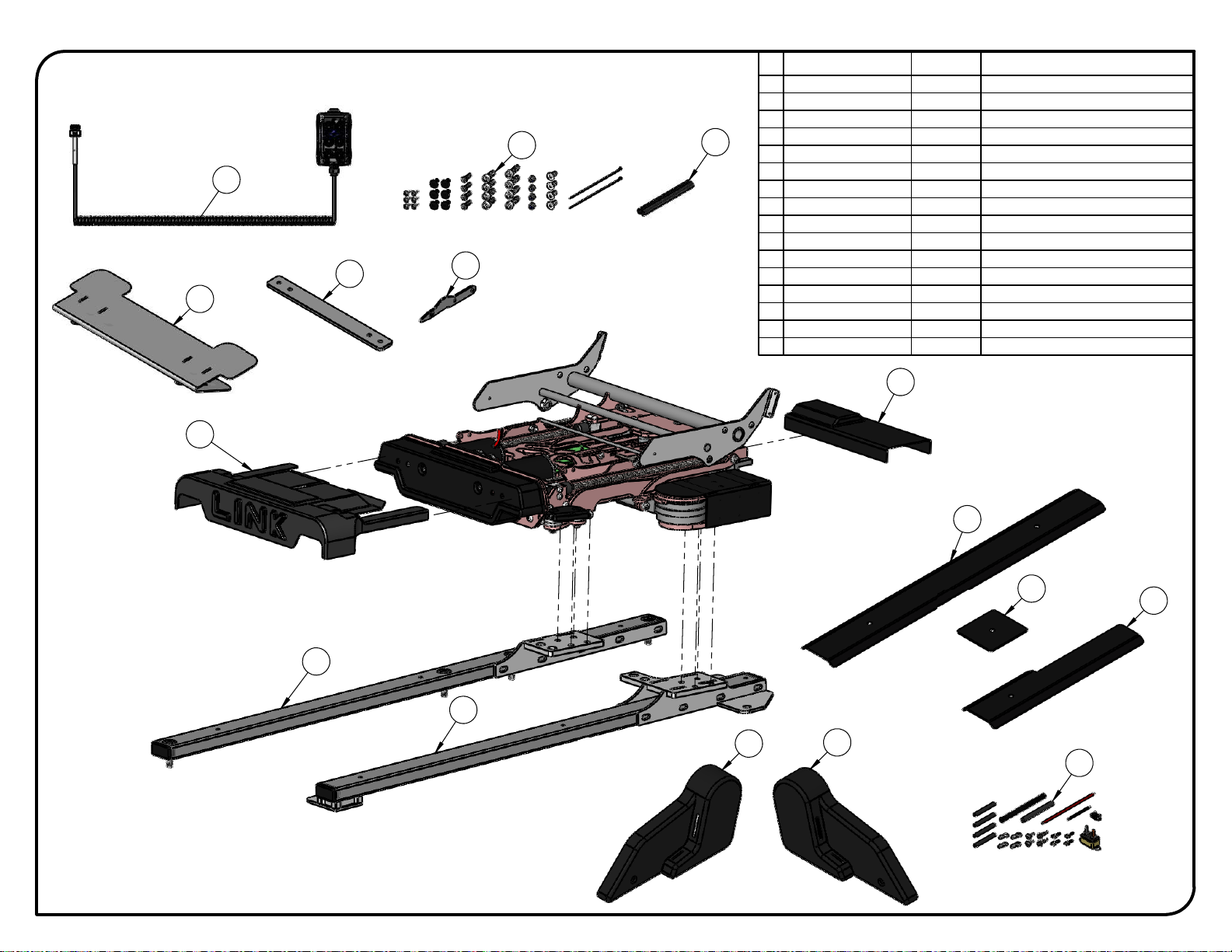 LINK