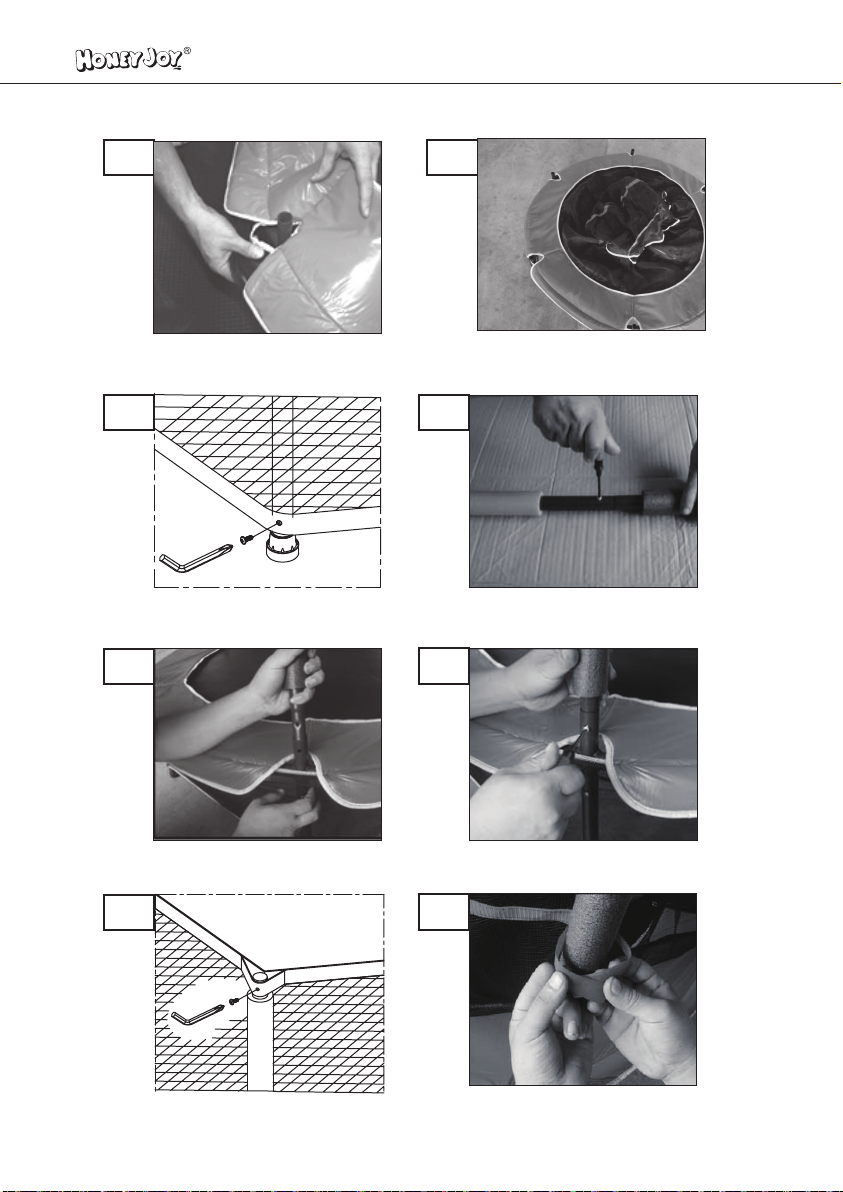 HONEYJOY®