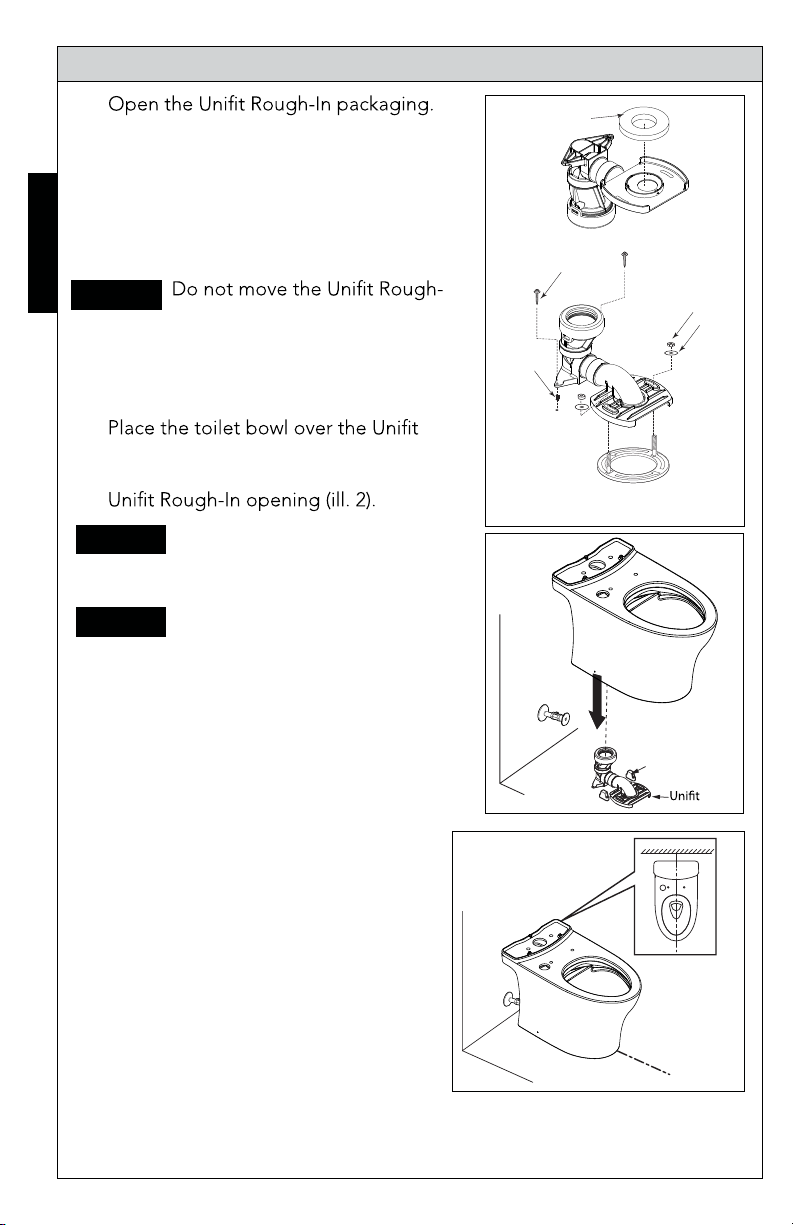 Open the Unifit Rough-In packaging.

Do not move the Unifit Rough-

Place the toilet bowl over the Unifit

Unifit Rough-In opening (ill. 2).

Unifit