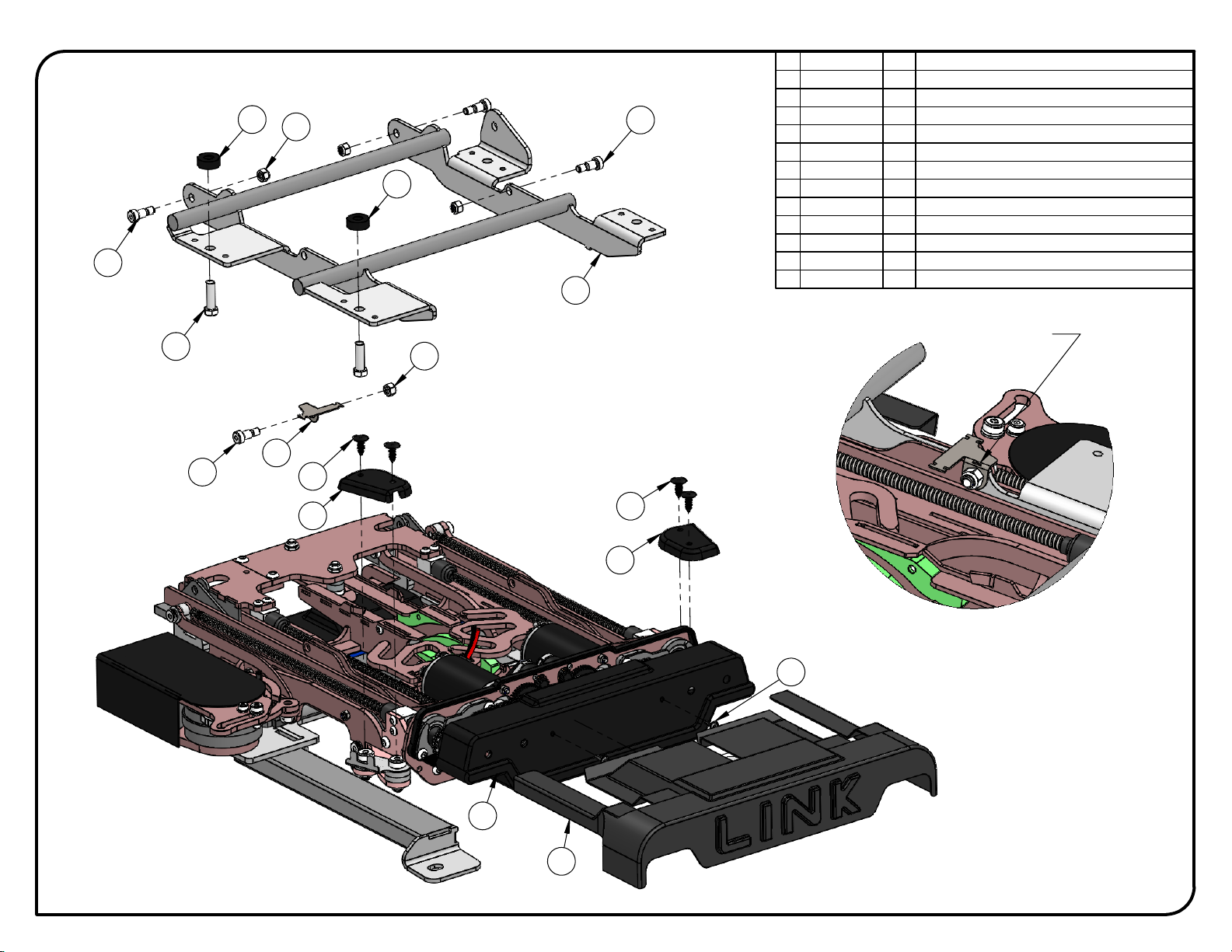 LINK