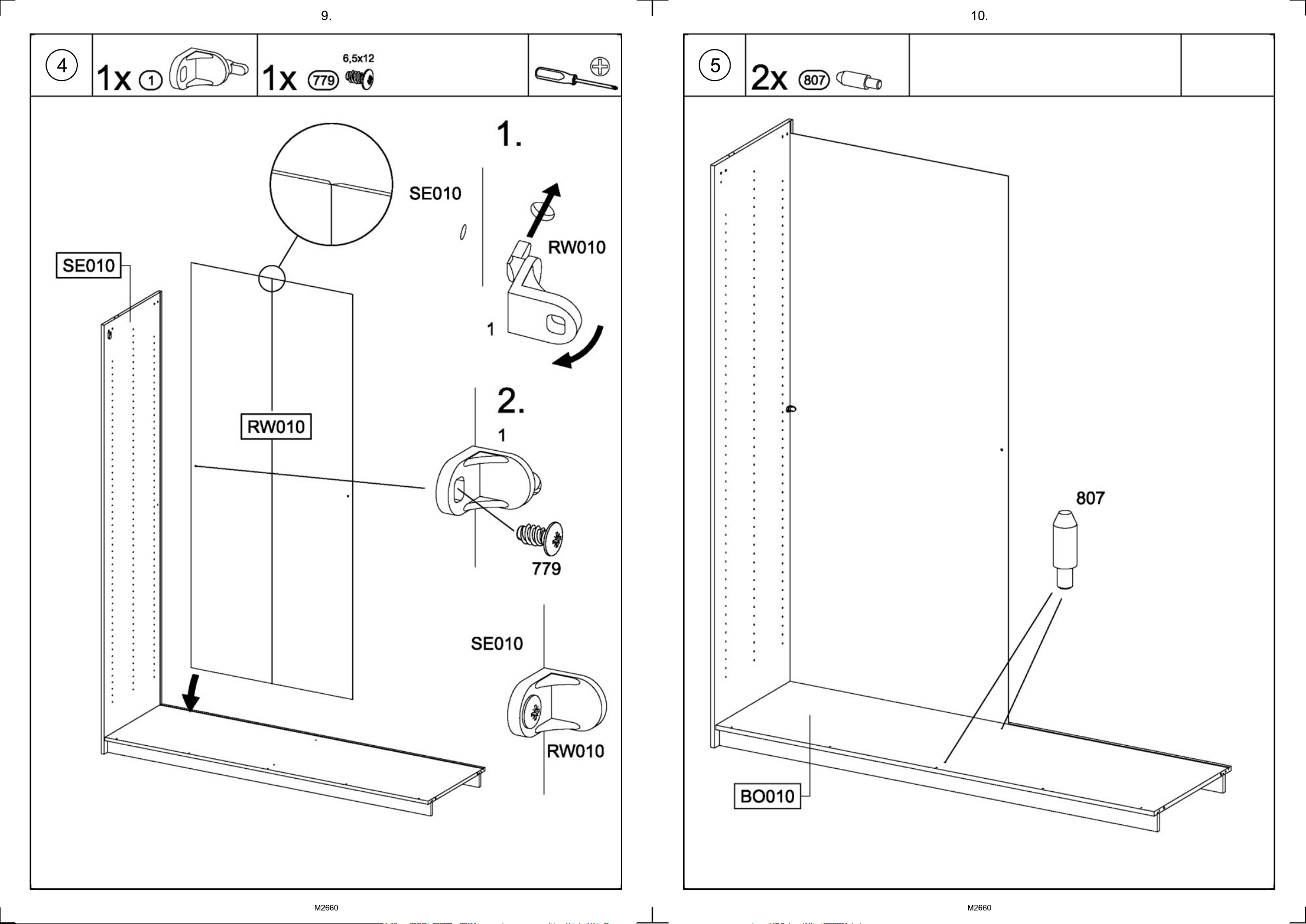 9.

4

1x 1

1x 779 6,5x12

1.

SE010

RW010

1

SE010

RW010

2.

1

779

SE010

RW010

M2660

10.

5

2x 807

807

BO010

M2660