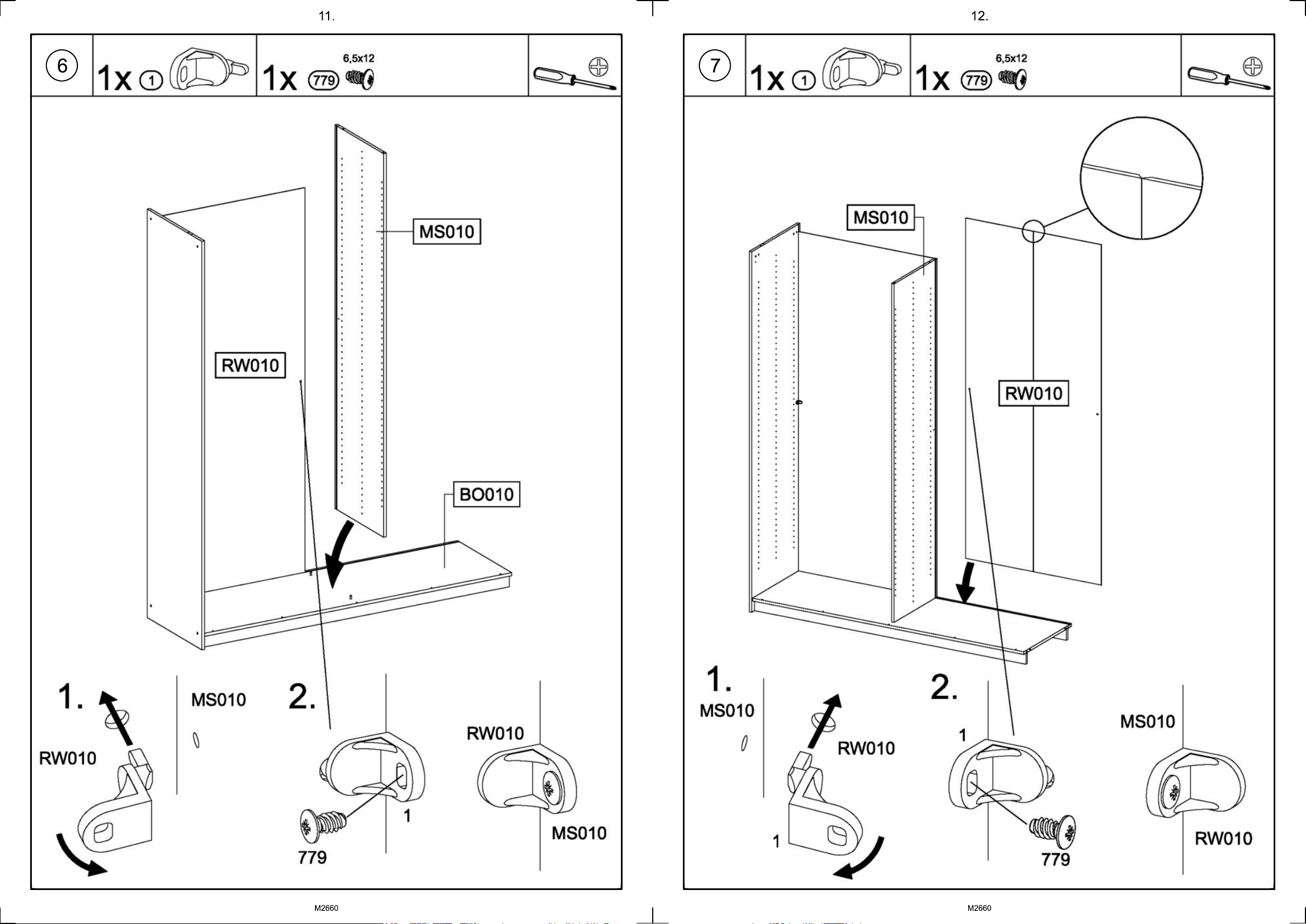 11.

6

1x 1

1x 779 6,5x12

MS010

RW010

BO010

1.

MS010

RW010

2.

1

779

RW010

MS010

M2660

12.

7

1x 1

1x 779 6,5x12

MS010

RW010

1.

MS010

RW010

1

2.

1

779

MS010

RW010

M2660