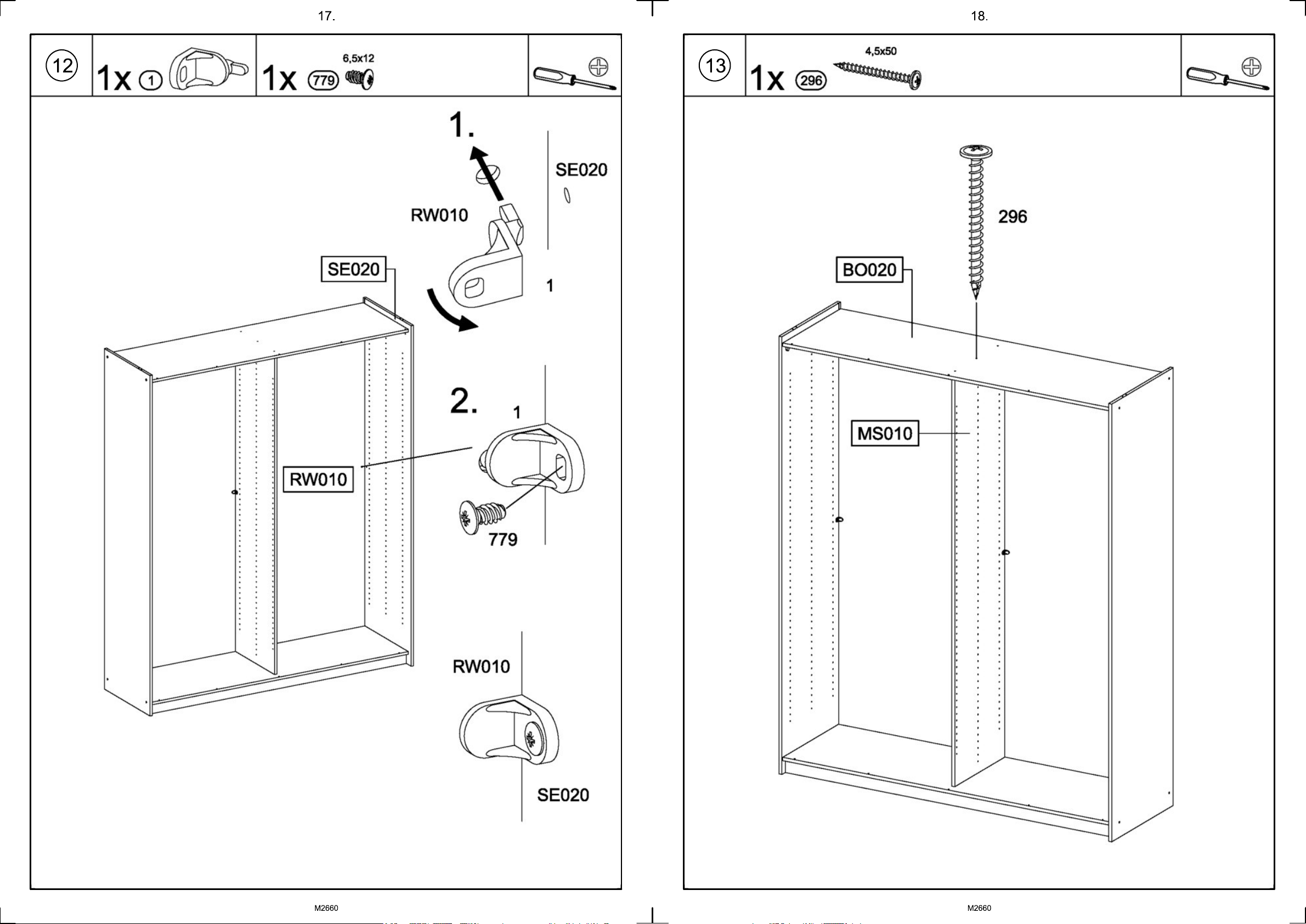 17.

12

1x 1

1x 779 6,5x12

1.

SE020

RW010

SE020

1

2.

1

RW010

779

RW010

SE020

M2660

18.

13

1x 296 4,5x50

296

BO020

MS010

M2660