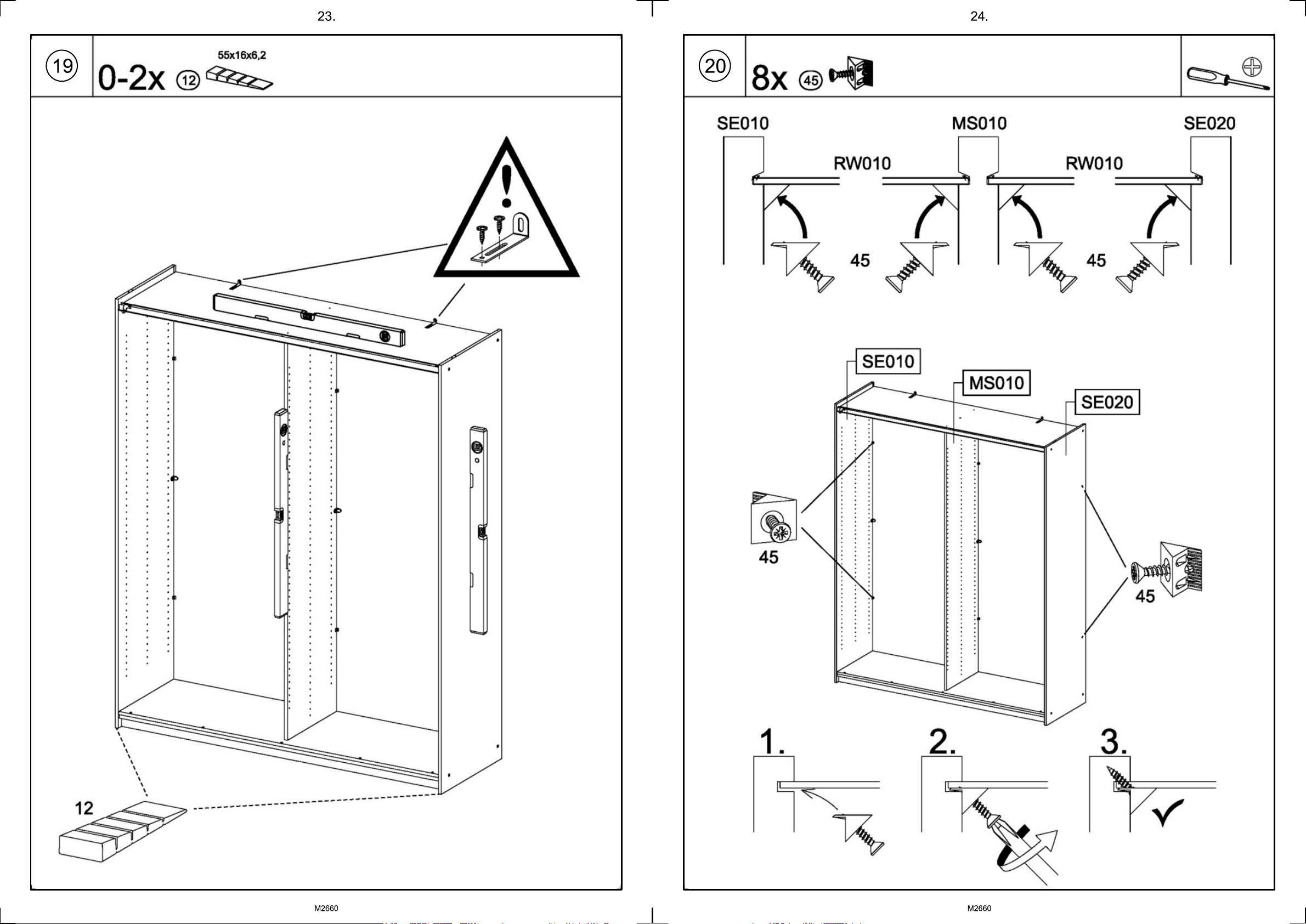 23.

19

0-2x 12 55x16x6,2

12

M2660

24.

20

8x 45

SE010

MS010

SE020

RW010

RW010

45

45

SE010

MS010

SE020

45

45

1.

2.

3.

M2660