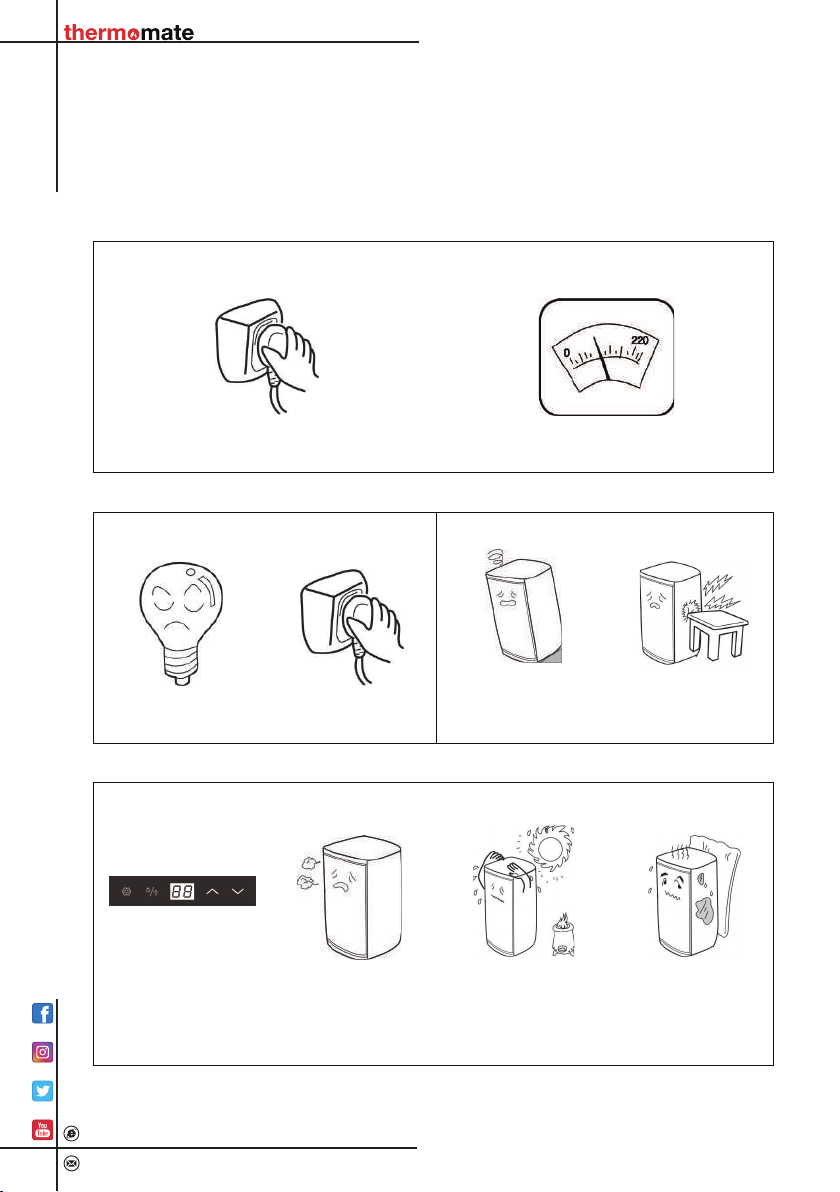 thermomate

0 220

88