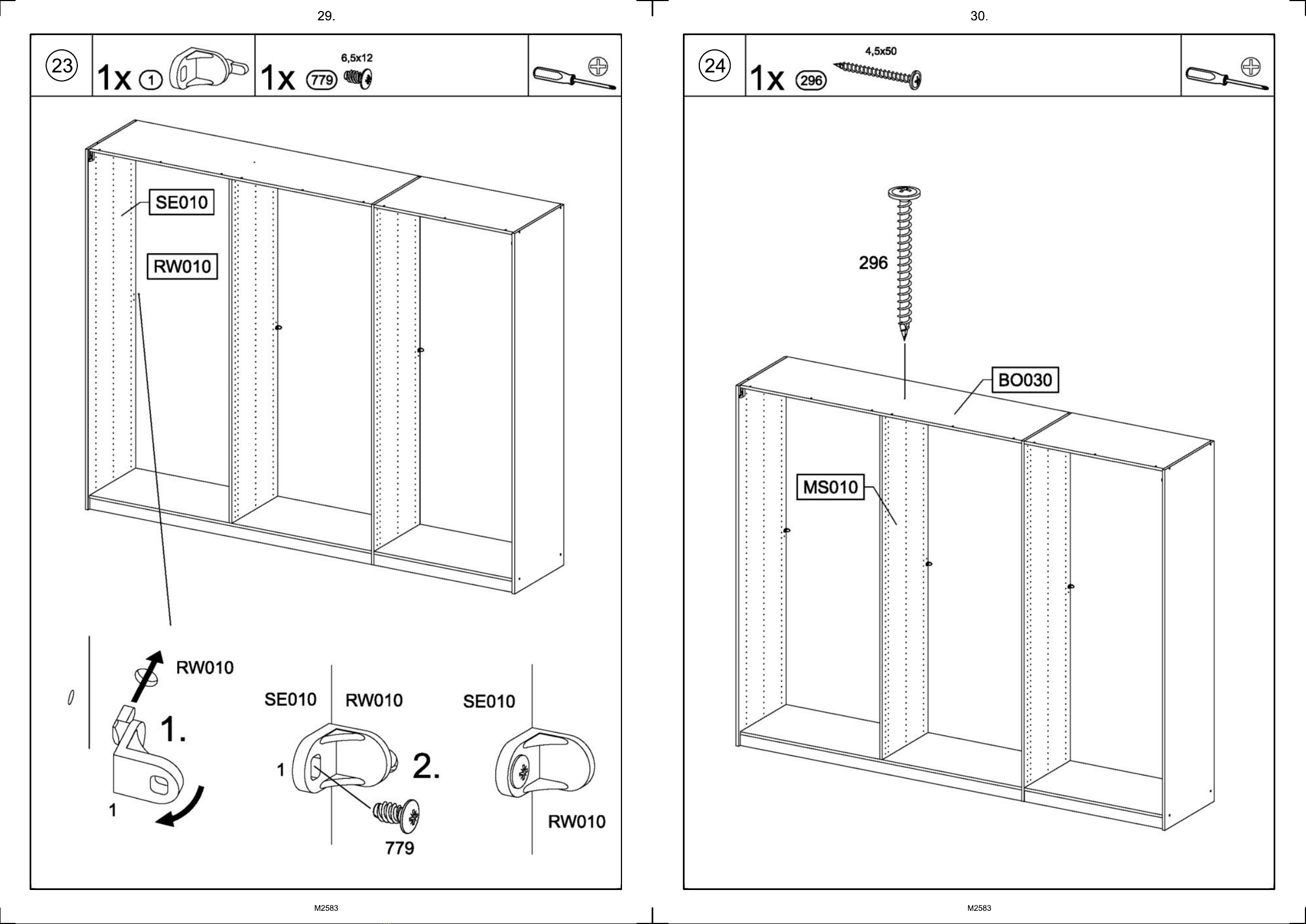 29.

23

1x 1

1x 779 6,5x12

SE010

RW010

RW010

1.

1

SE010 RW010

1

2.

779

SE010

RW010

M2583

30.

24

1x 296 4,5x50

296

BO030

MS010

M2583