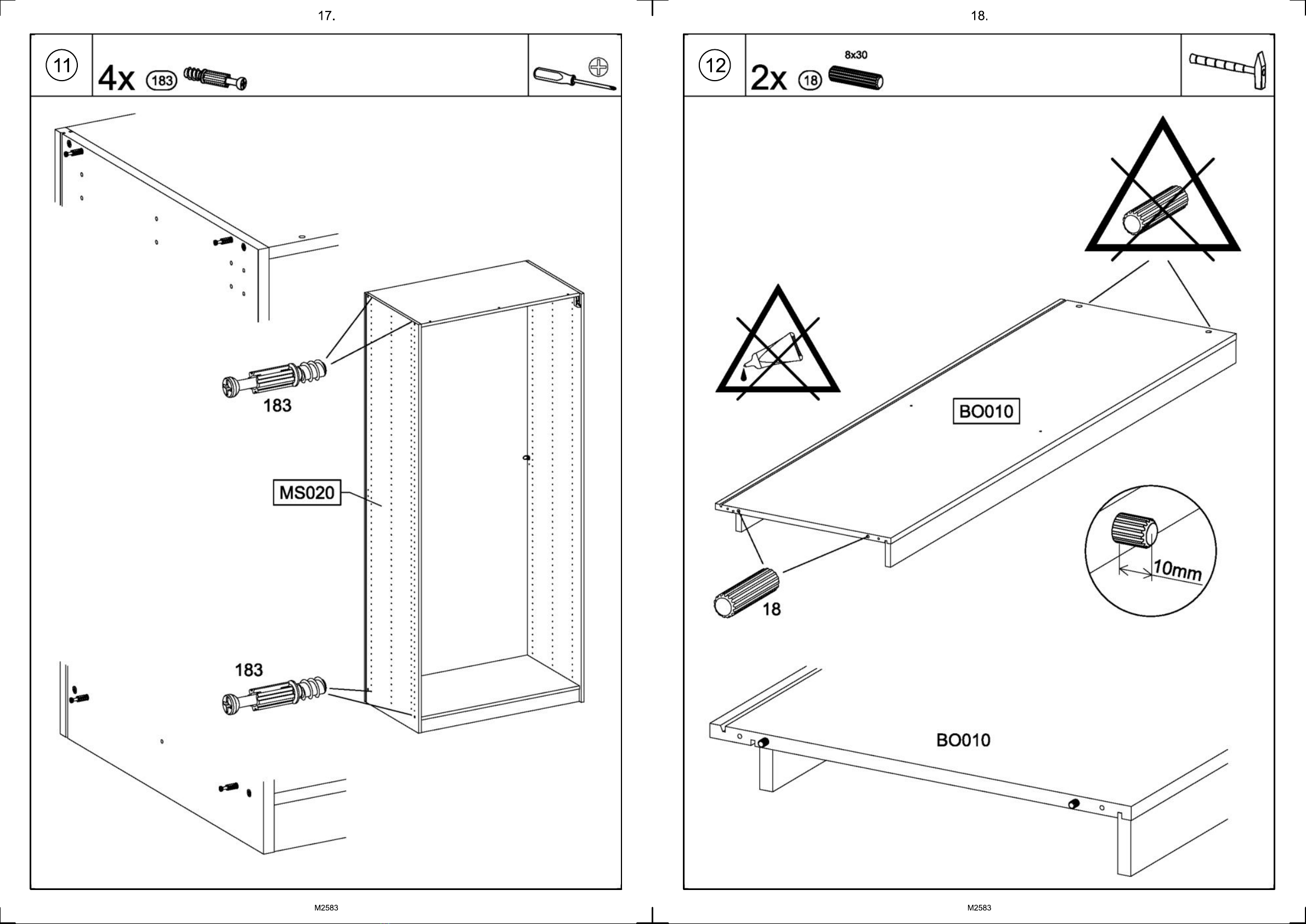 17.

11

4x 183

183

MS020

183

M2583

18.

12

2x 18 8x30

BO010

18

10mm

BO010

M2583