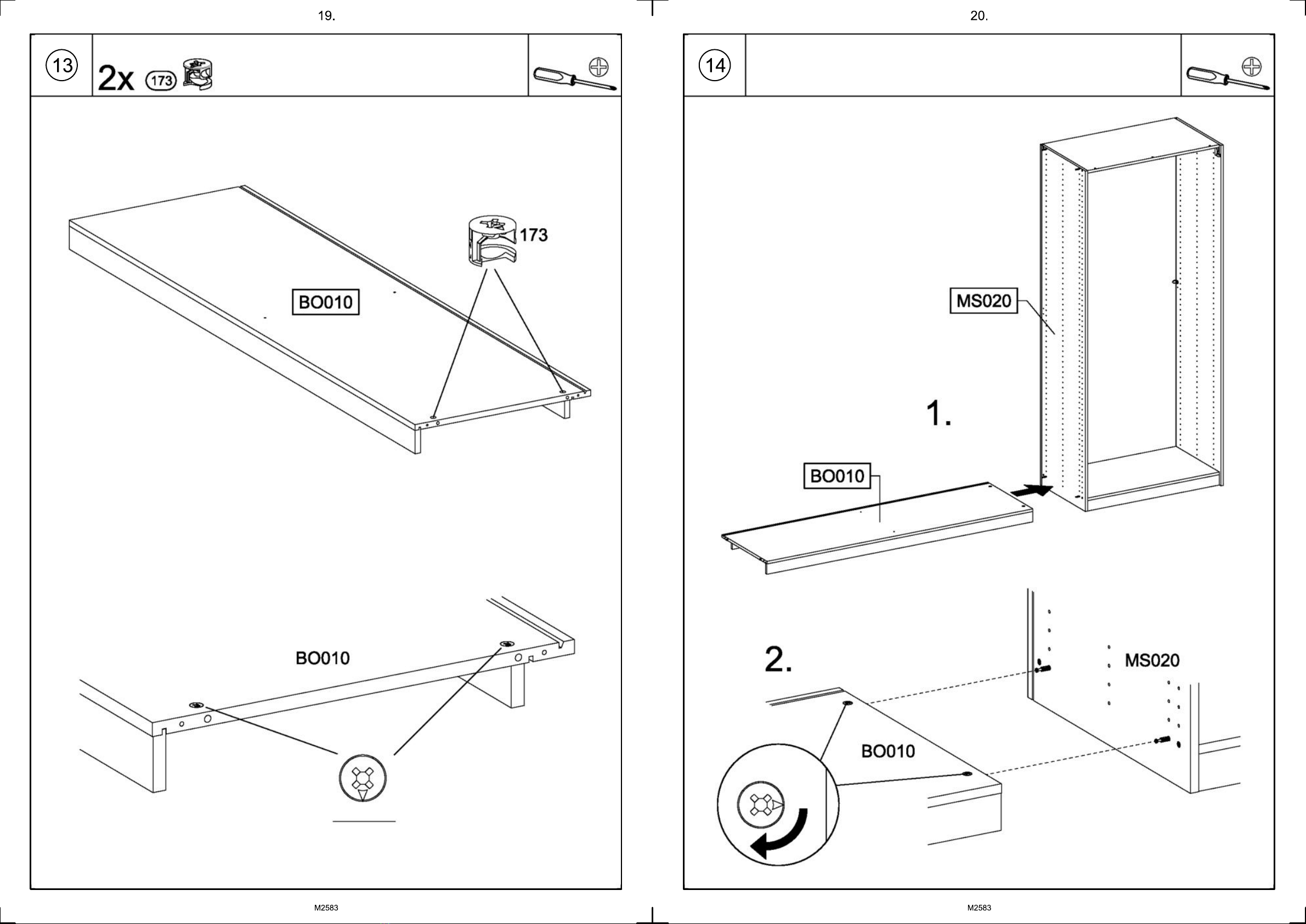 19.

13

2x 173

173

BO010

BO010

M2583

20.

14

MS020

1.

BO010

2.

MS020

BO010

M2583