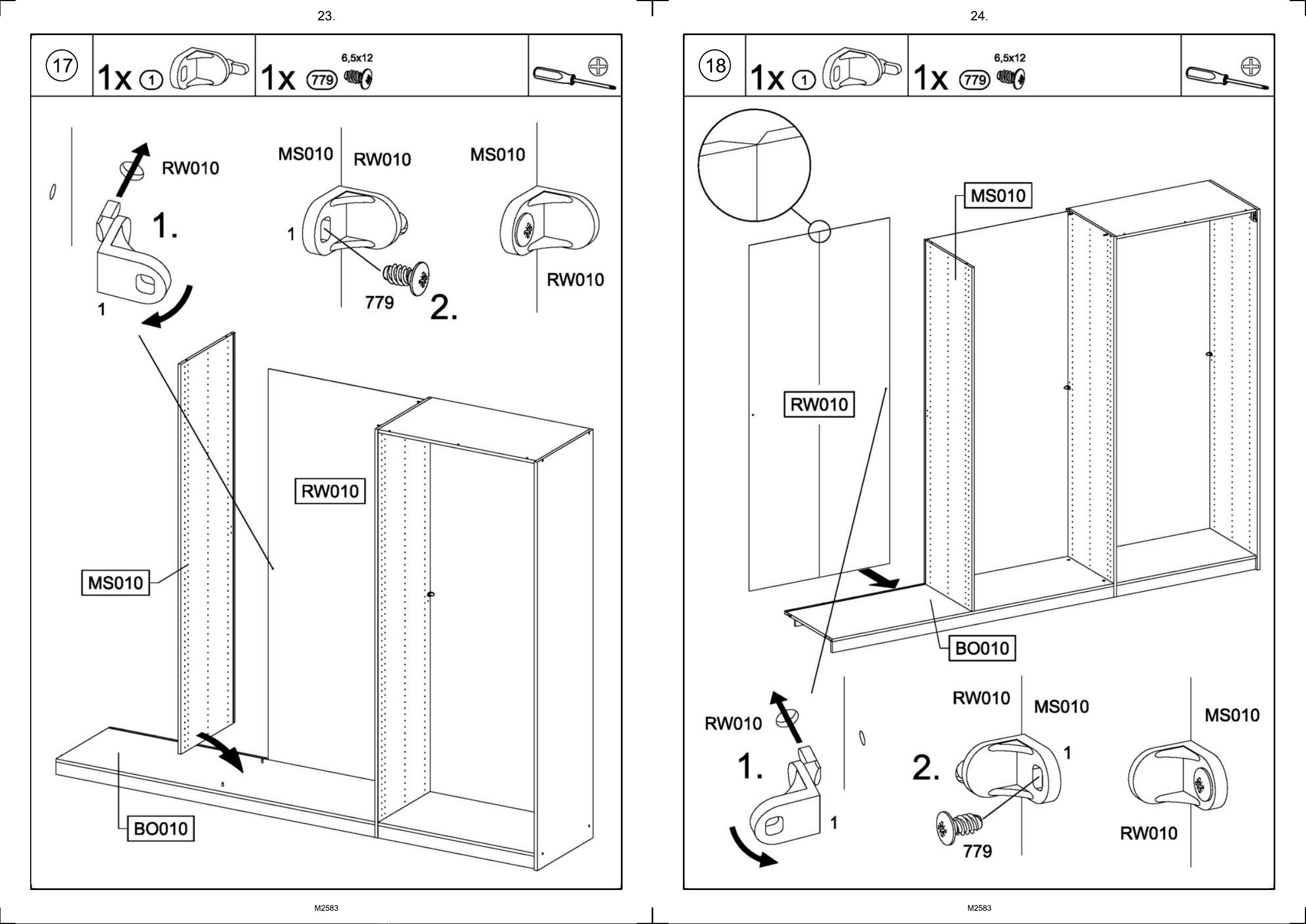 23.

17

1x 1

1x 779 6,5x12

RW010

1.

1

MS010 RW010

1

779

2.

MS010

RW010

RW010

MS010

BO010

M2583

24.

18

1x 1

1x 779 6,5x12

MS010

RW010

BO010

RW010

1.

1

RW010 MS010

2.

1

779

MS010

RW010

M2583