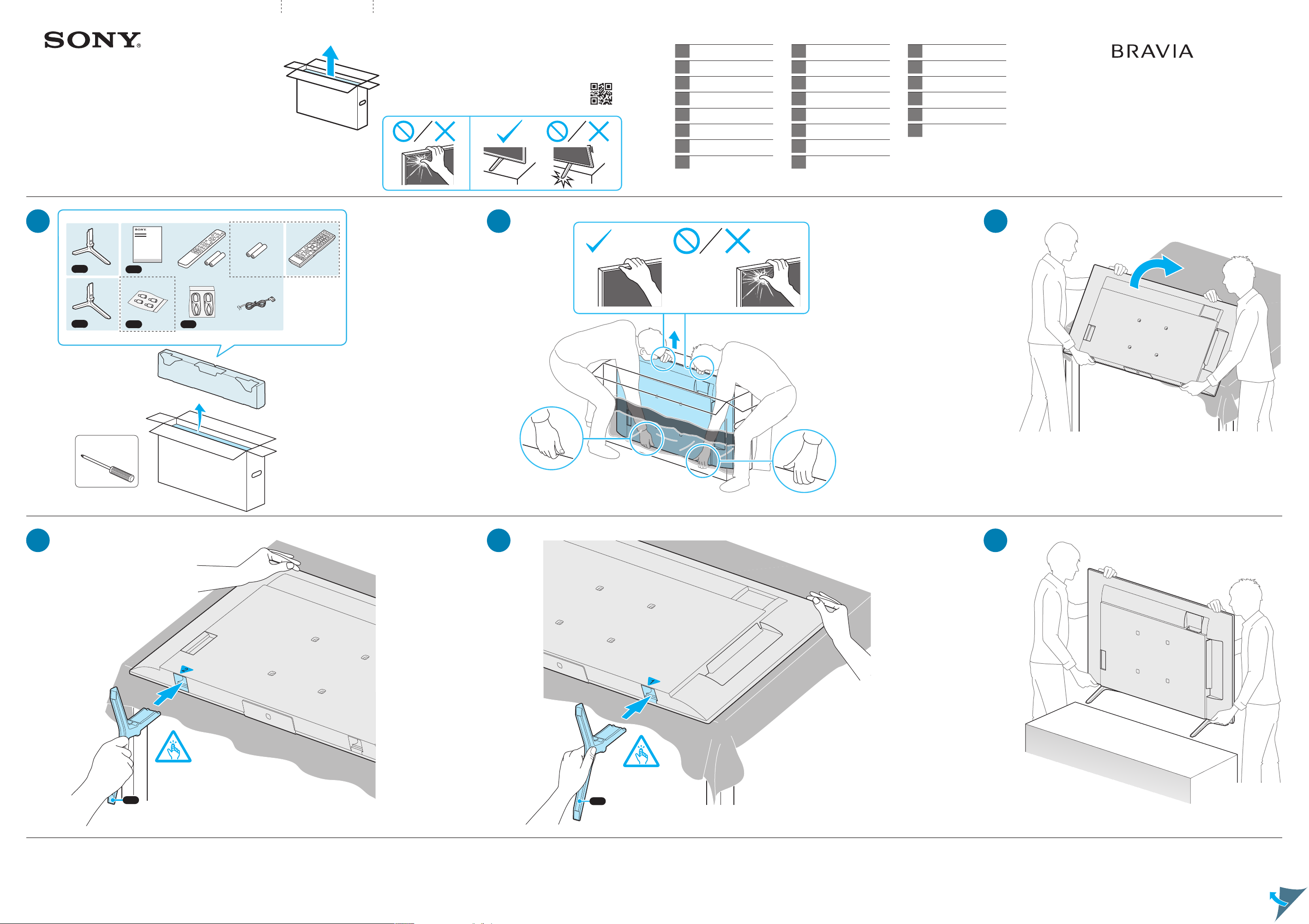 SONY

BRAVIA

SONY