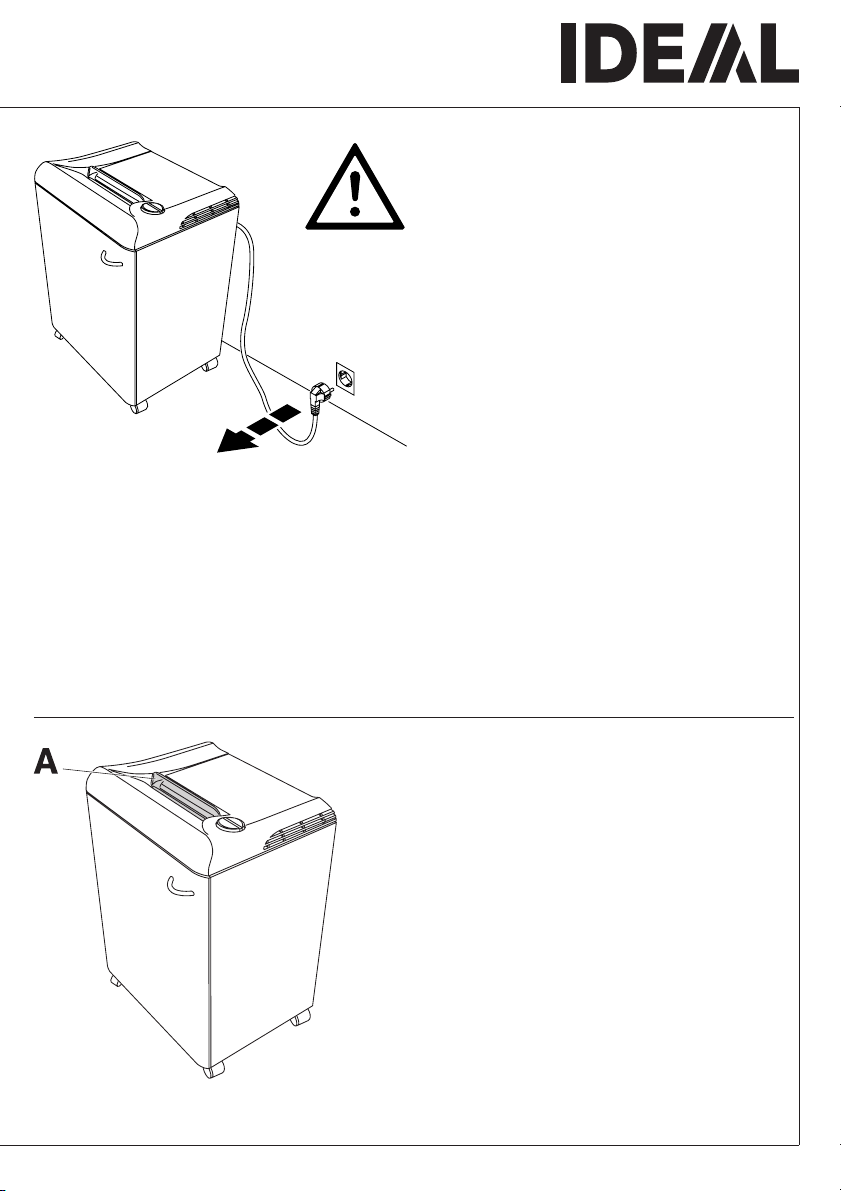 IDEAL

A