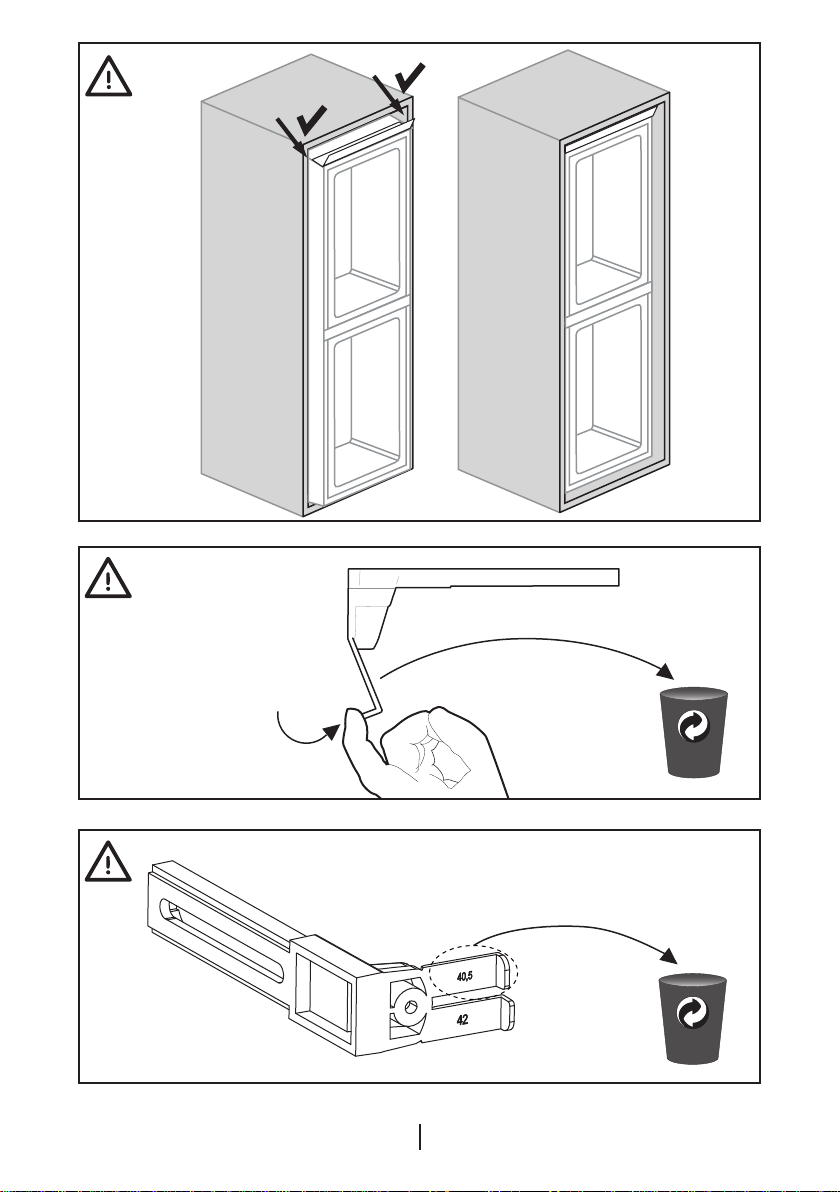 40,5

42