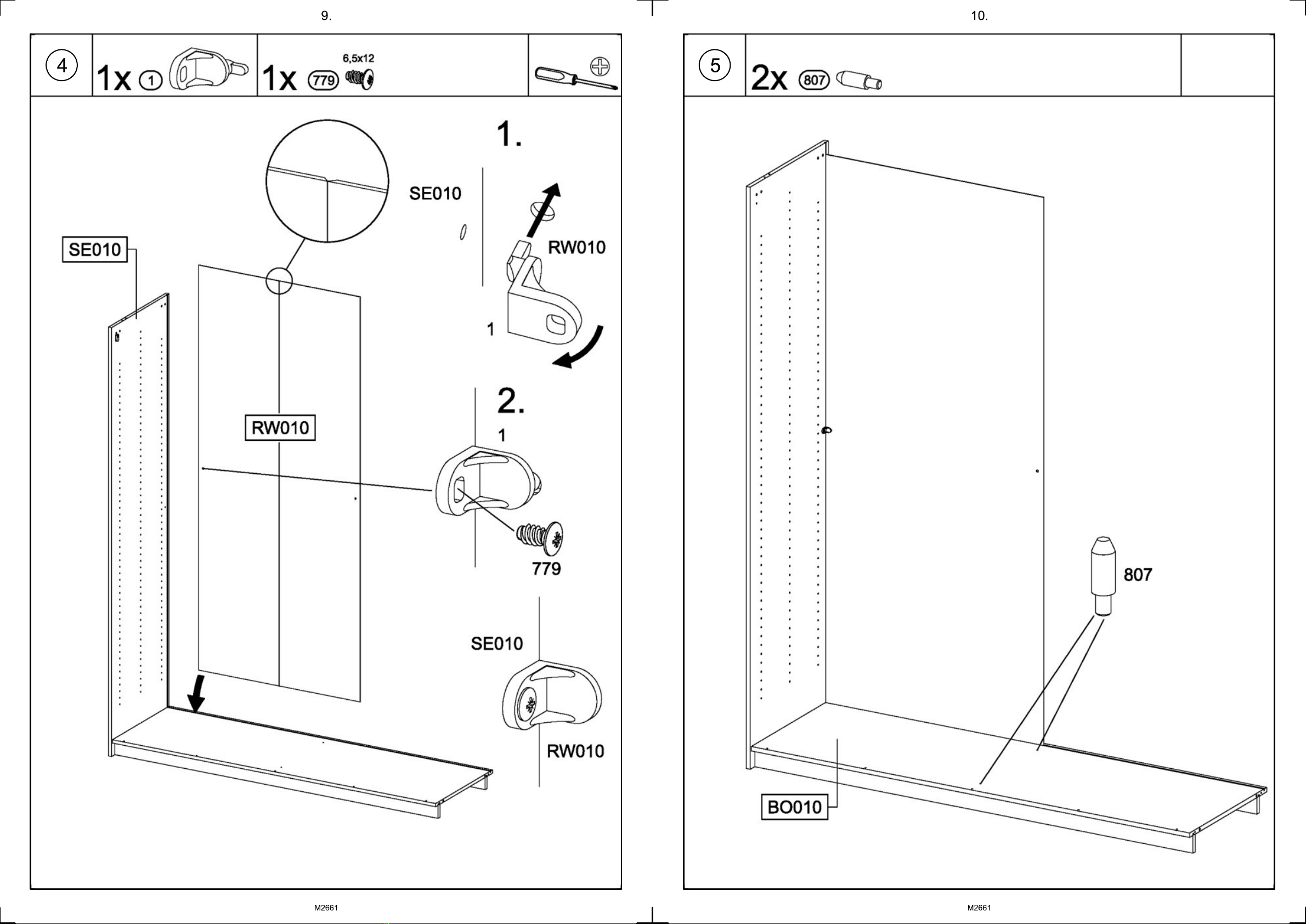 9.

4

1x 1

1x 779 6,5x12

1.

SE010

RW010

1

SE010

RW010

2.

1

779

SE010

RW010

M2661

10.

5

2x 807

807

BO010

M2661