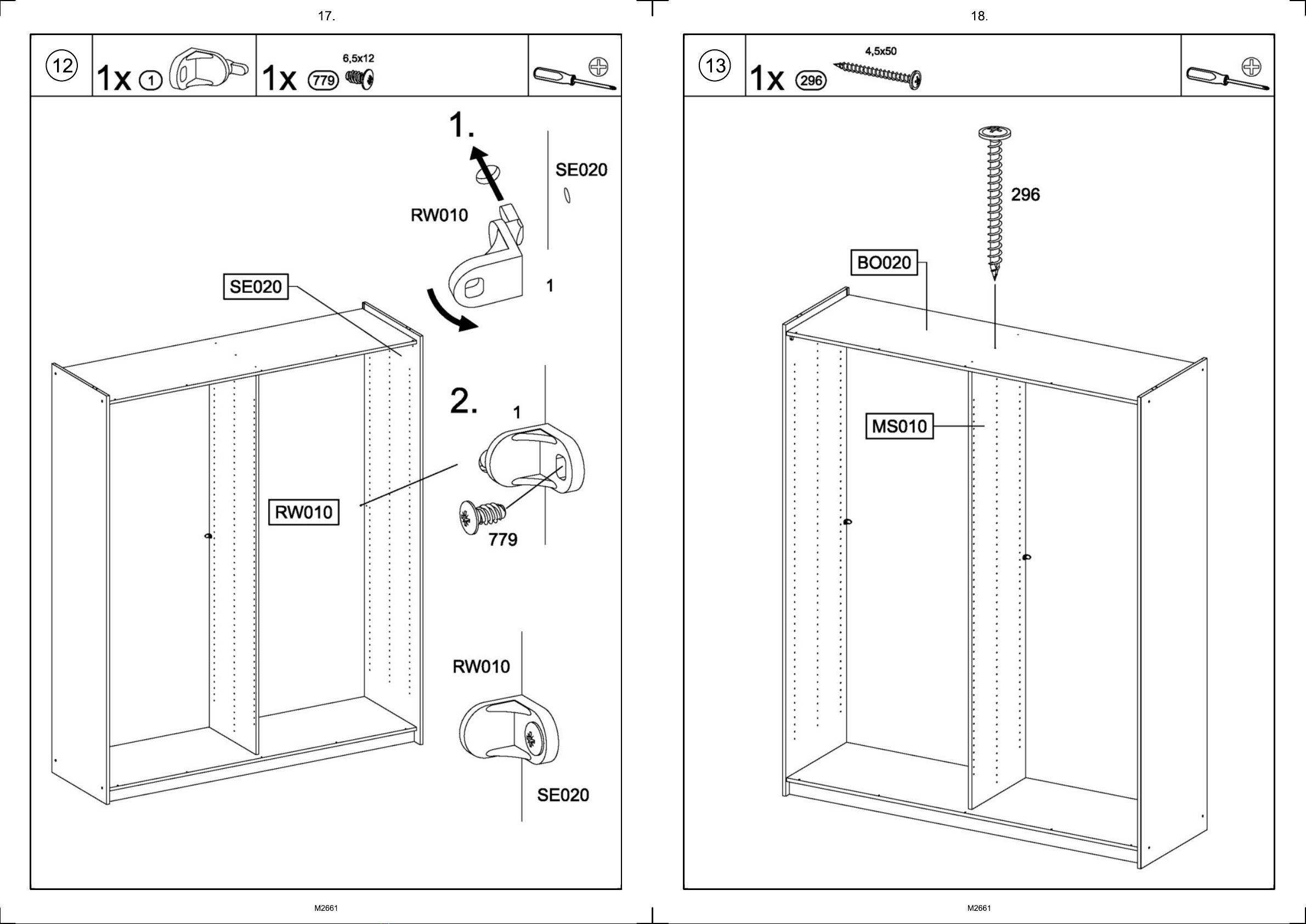 17.

12

1x 1

1x 779 6,5x12

1.

SE020

RW010

1

SE020

2.

1

RW010

779

RW010

SE020

M2661

18.

13

1x 296 4,5x50

296

BO020

MS010

M2661