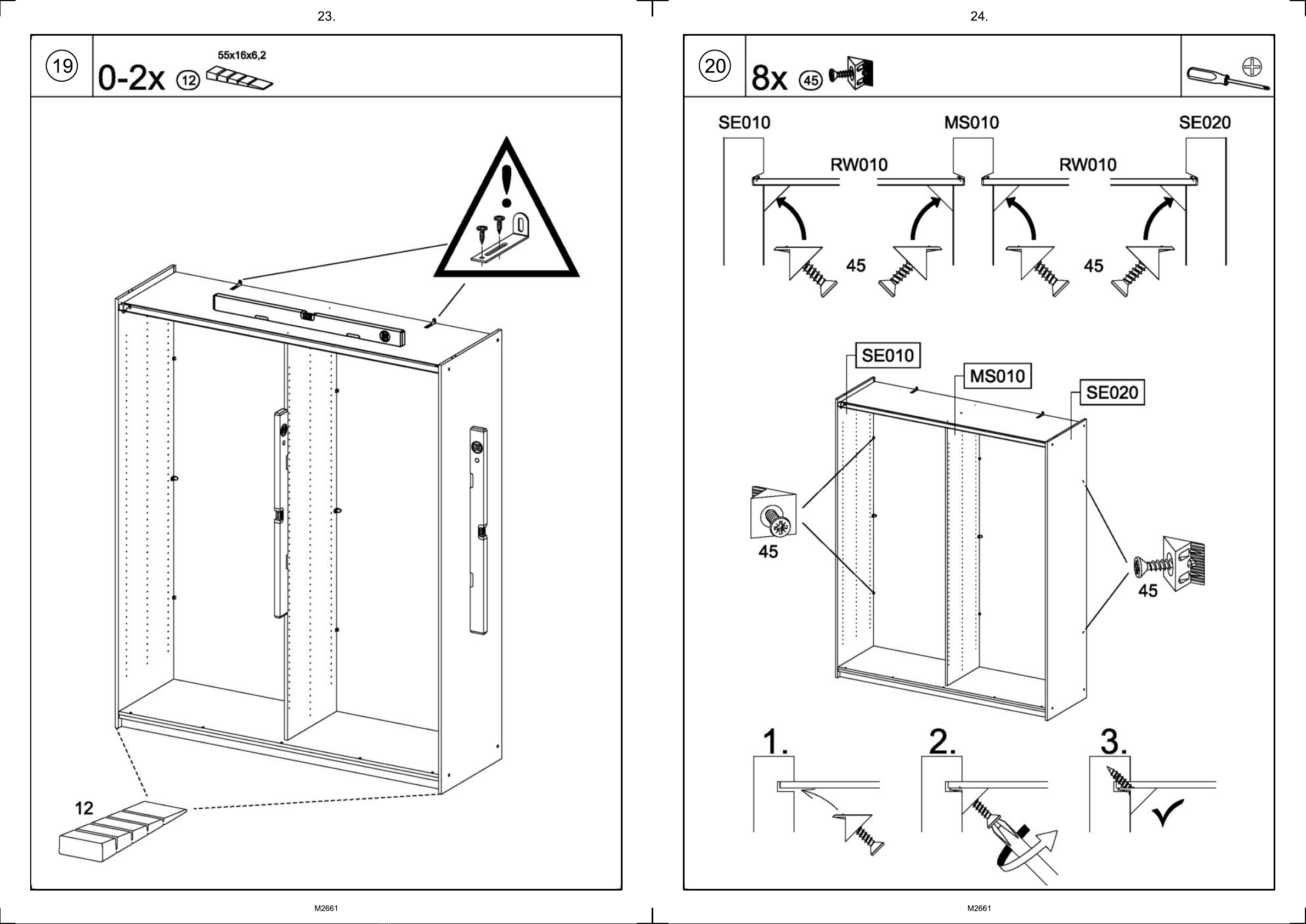 23.

19

0-2x 12 55x16x6,2

!

12

M2661

24.

20

8x 45

SE010

MS010

SE020

RW010

RW010

45

45

SE010

MS010

SE020

45

45

1.

2.

3.

M2661