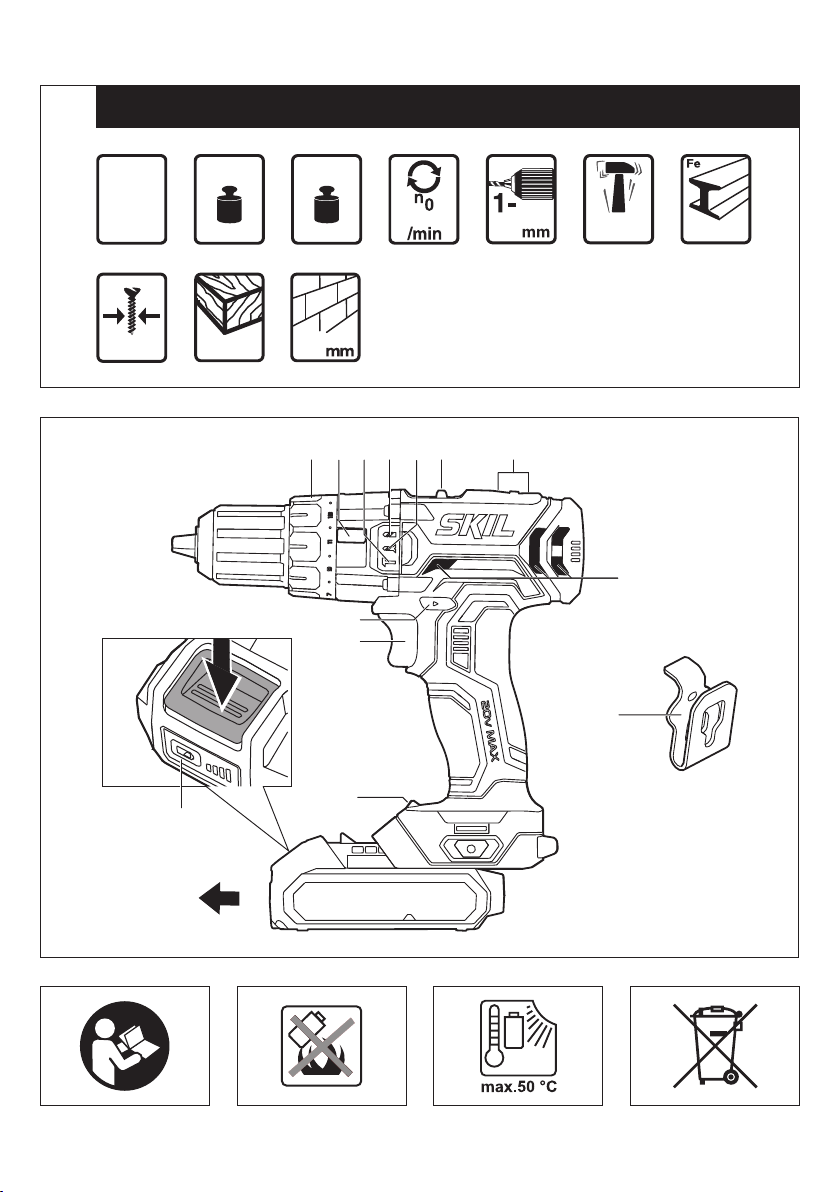 $n_0$
/min
1-
mm
Fe
mm
SKIL
20V MAX
max.50 °C