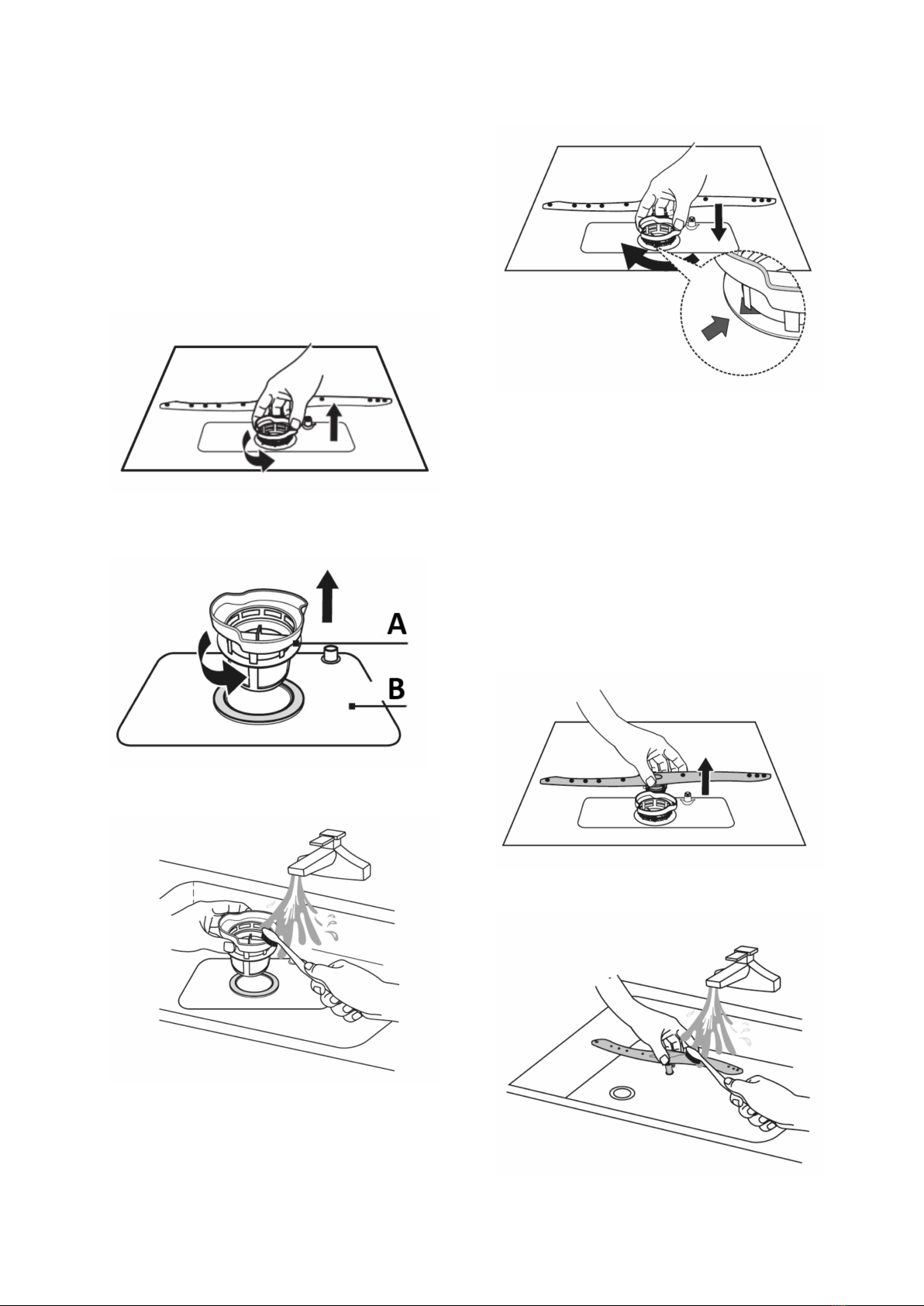 A

B