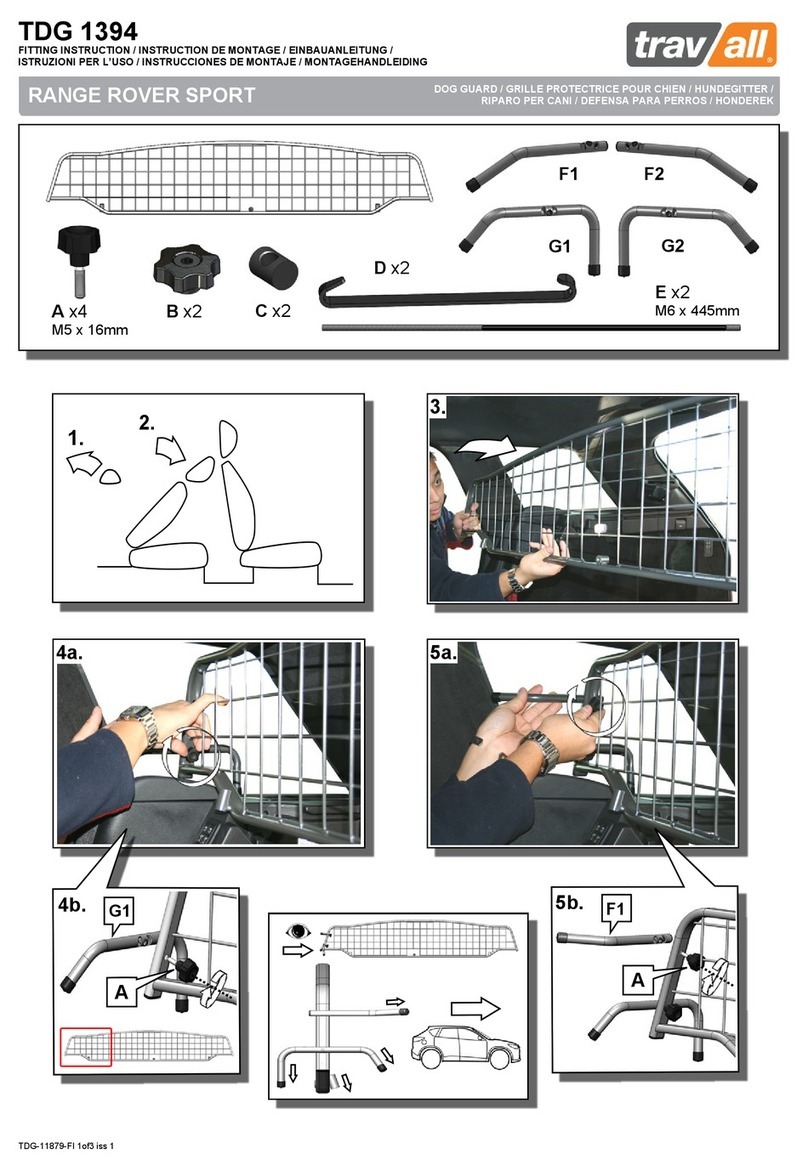 TDG 1394

FITTING INSTRUCTION / INSTRUCTION DE MONTAGE / EINBAUANLEITUNG / ISTRUZIONI PER L'USO / INSTRUCCIONES DE MONTAJE / MONTAGEHANDLEIDING

trav all

RANGE ROVER SPORT

DOG GUARD / GRILLE PROTECTRICE POUR CHIEN / HUNDEGITTER / RIPARO PER CANI / DEFENSA PARA PERROS / HONDEREK

F1
F2
G1
G2

A x4
M5 x 16mm

B x2

C x2

D x2

E x2
M6 x 445mm

1.
2.
3.
4a.
5a.
4b.
G1
A
5b.
F1
A

TDG-11879-FI 1of3 iss 1