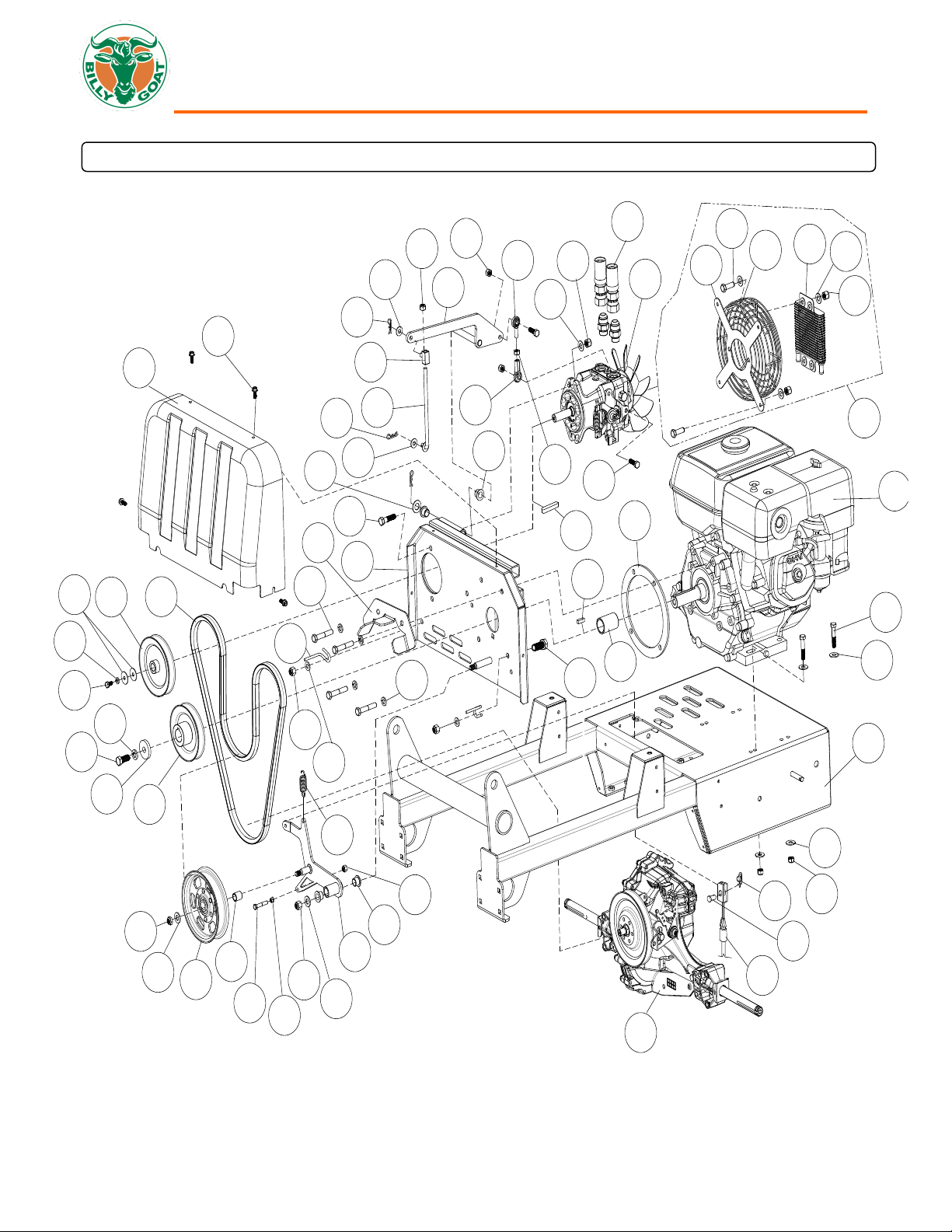 BILLY GOAT