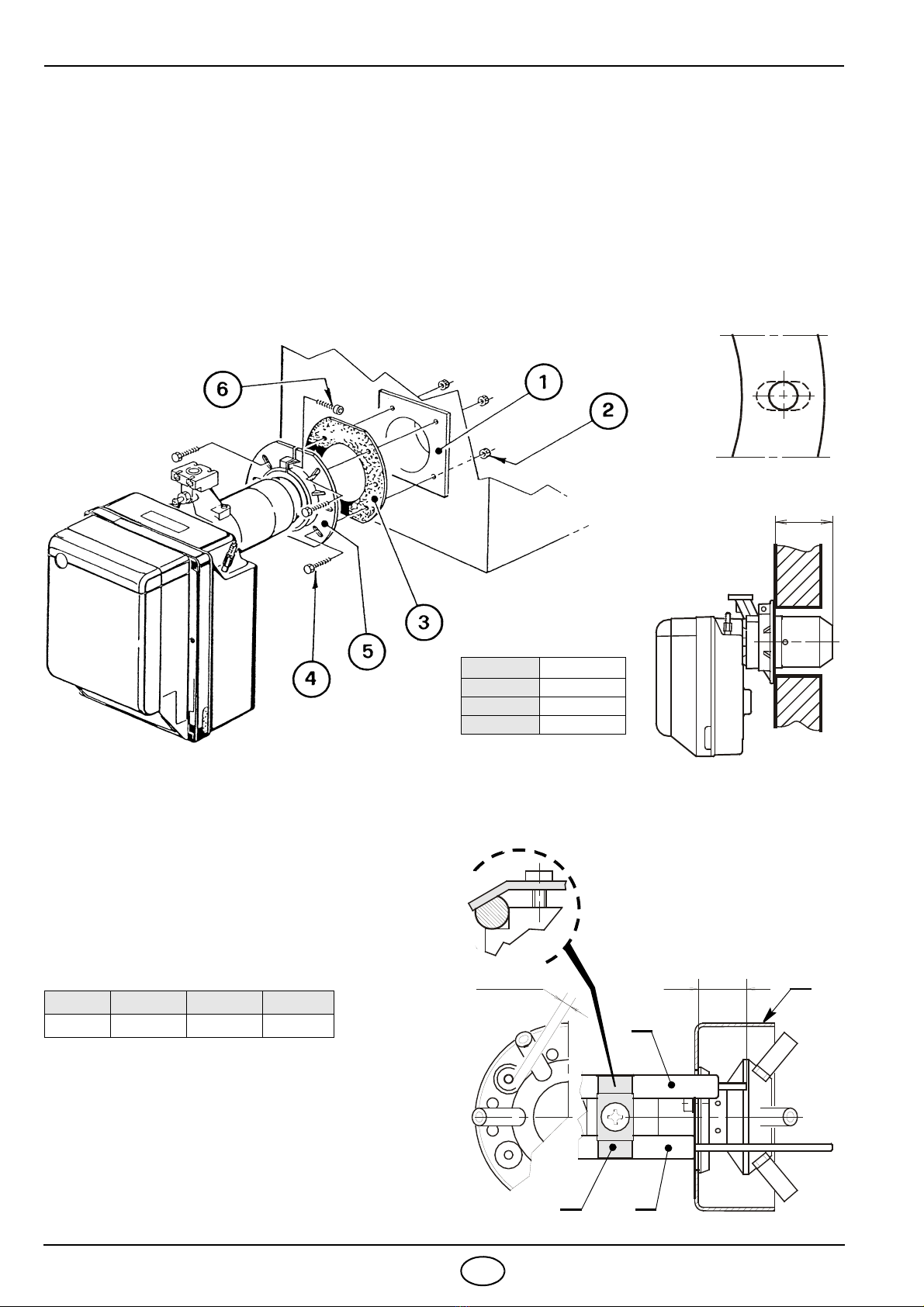 6

1

2

3

5

4