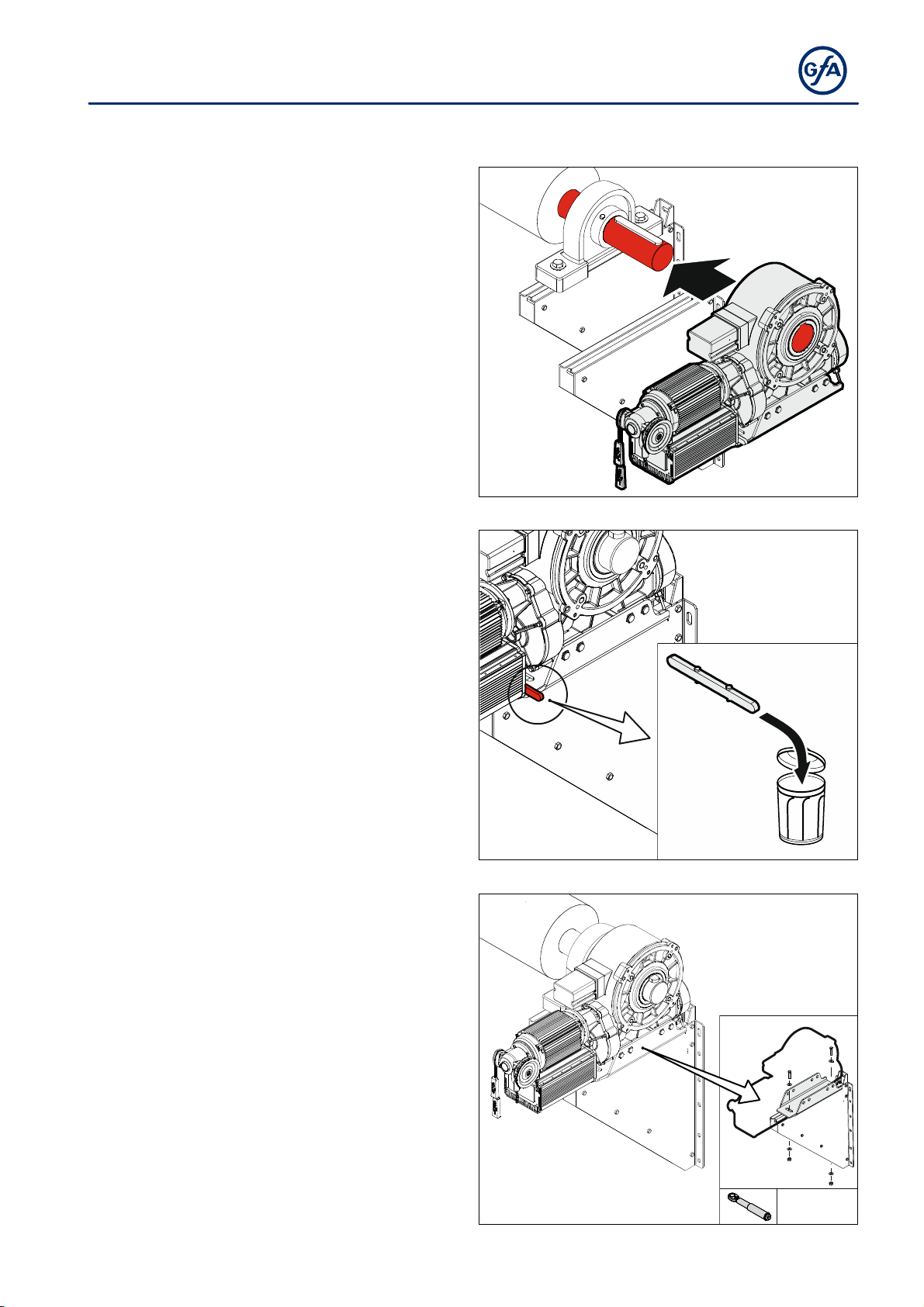 GfA