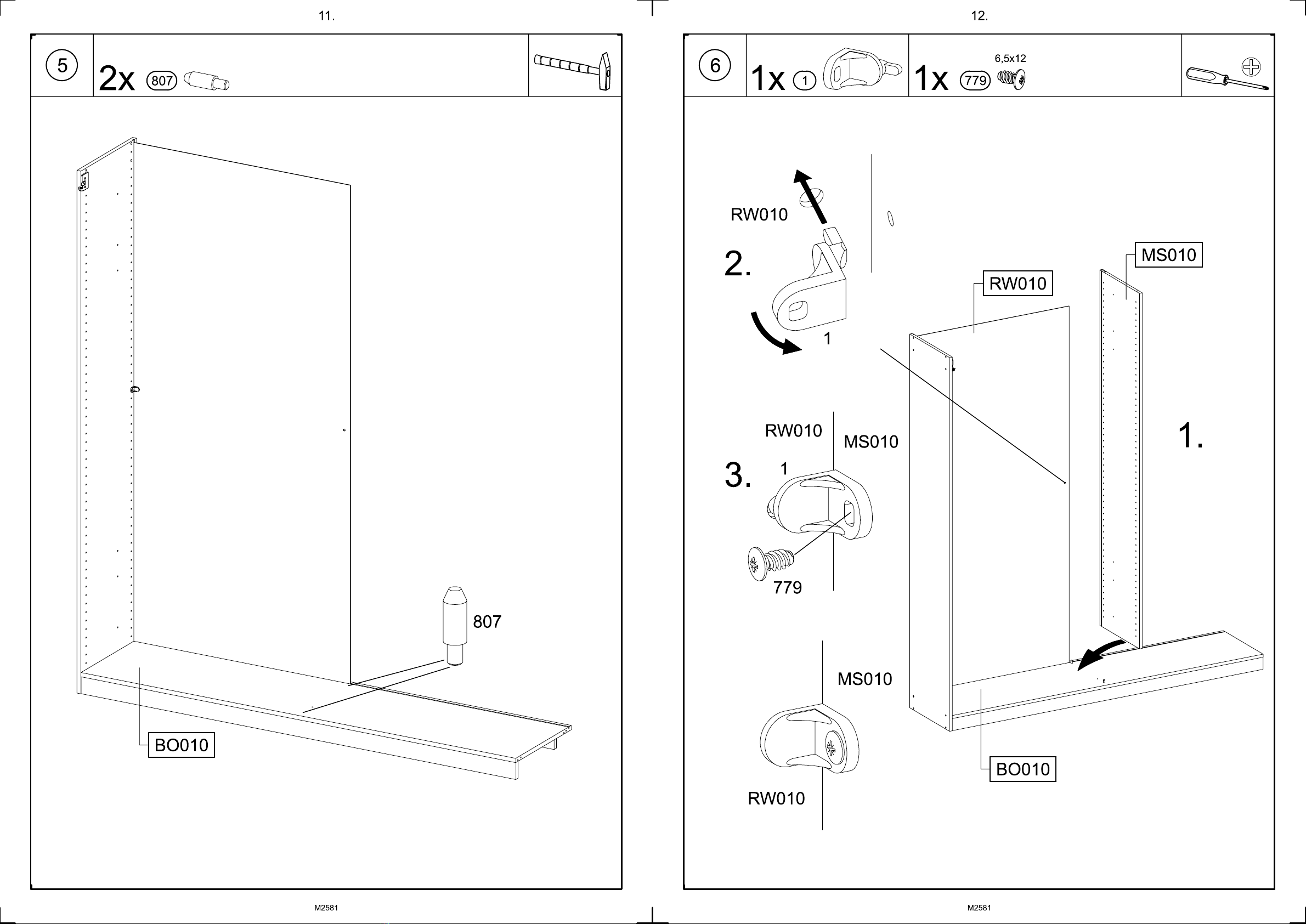 11.

5

2x 807

807

BO010

M2581

12.

6

1x 1

1x 779 6,5x12

RW010

2.

1

MS010

RW010

1.

RW010

MS010

3.

1

779

MS010

RW010

BO010

M2581