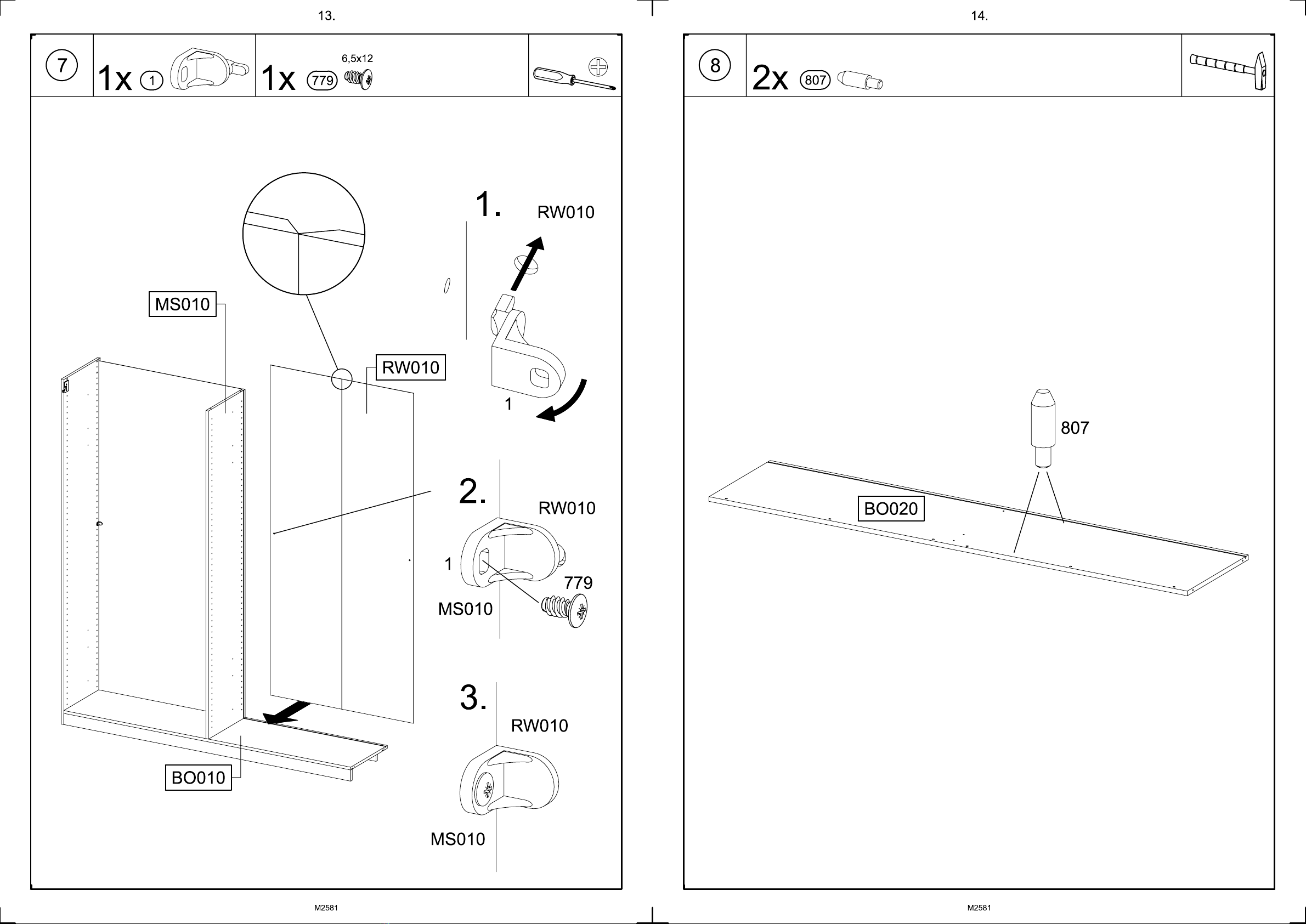 13.

7

1x 1

1x 779 6,5x12

MS010

RW010

BO010

1.

RW010

1

2.

RW010

1

779

MS010

3.

RW010

MS010

M2581

14.

8

2x 807

807

BO020

M2581