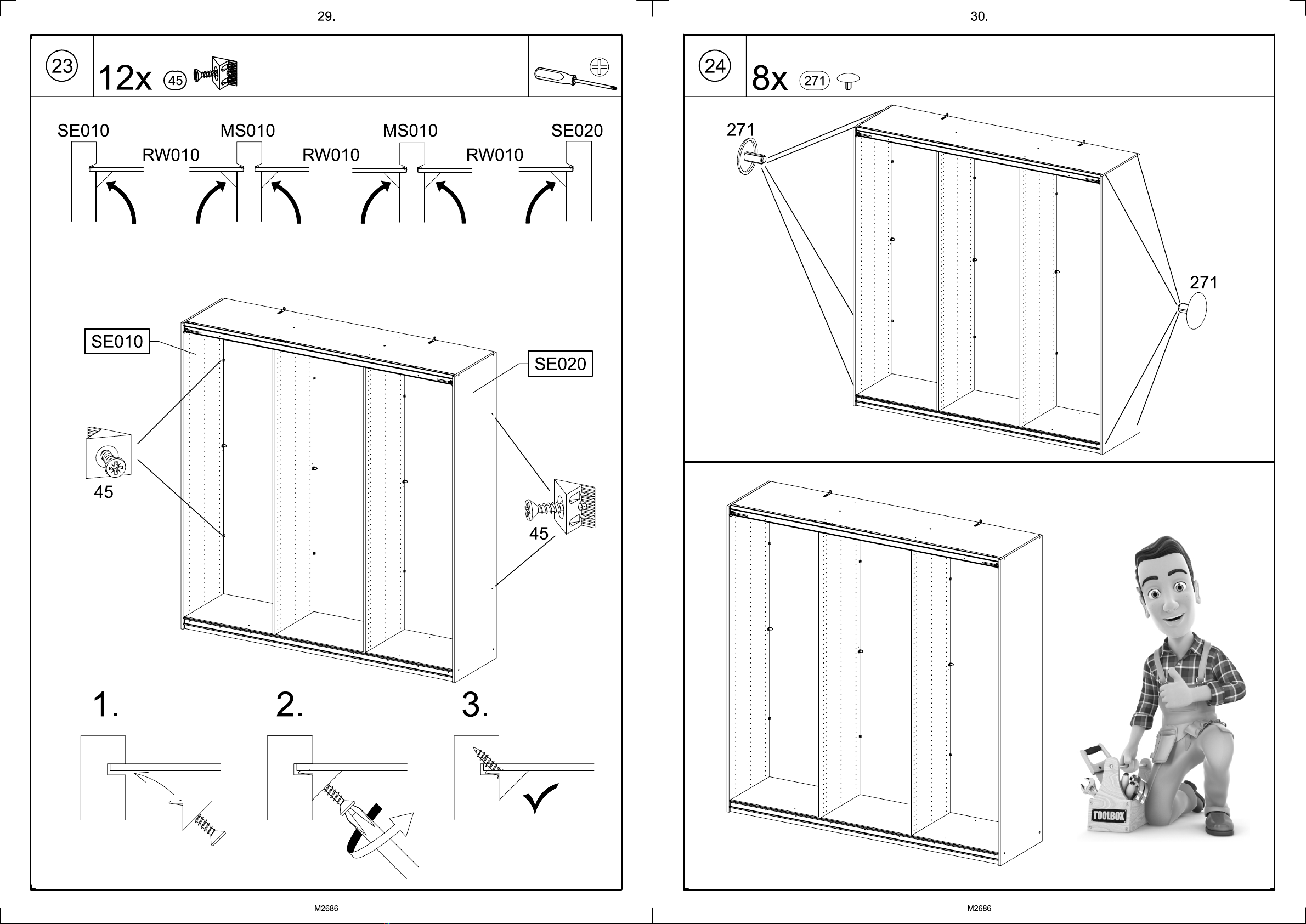 29.

23

12x 45

SE010 MS010 MS010 SE020

RW010 RW010 RW010

SE010

SE020

45

45

1. 2. 3.

M2686

30.

24

8x 271

271

271

TOOLBOX

M2686