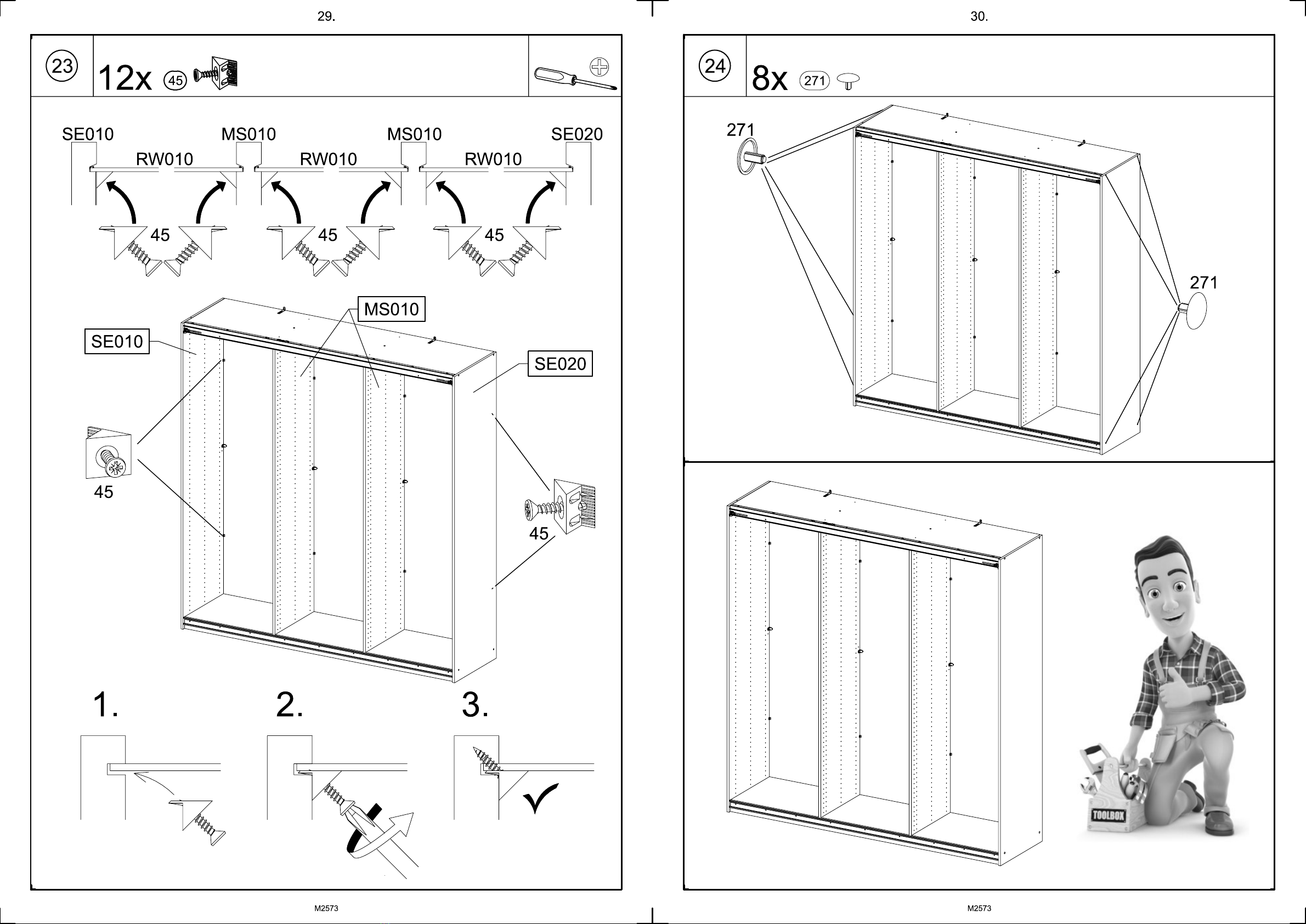 29.

23

12x 45

SE010 MS010 MS010 SE020

RW010 RW010 RW010

45 45 45

MS010

SE010

SE020

45

45

1. 2. 3.

M2573

30.

24

8x 271

271

271

TOOLBOX

M2573