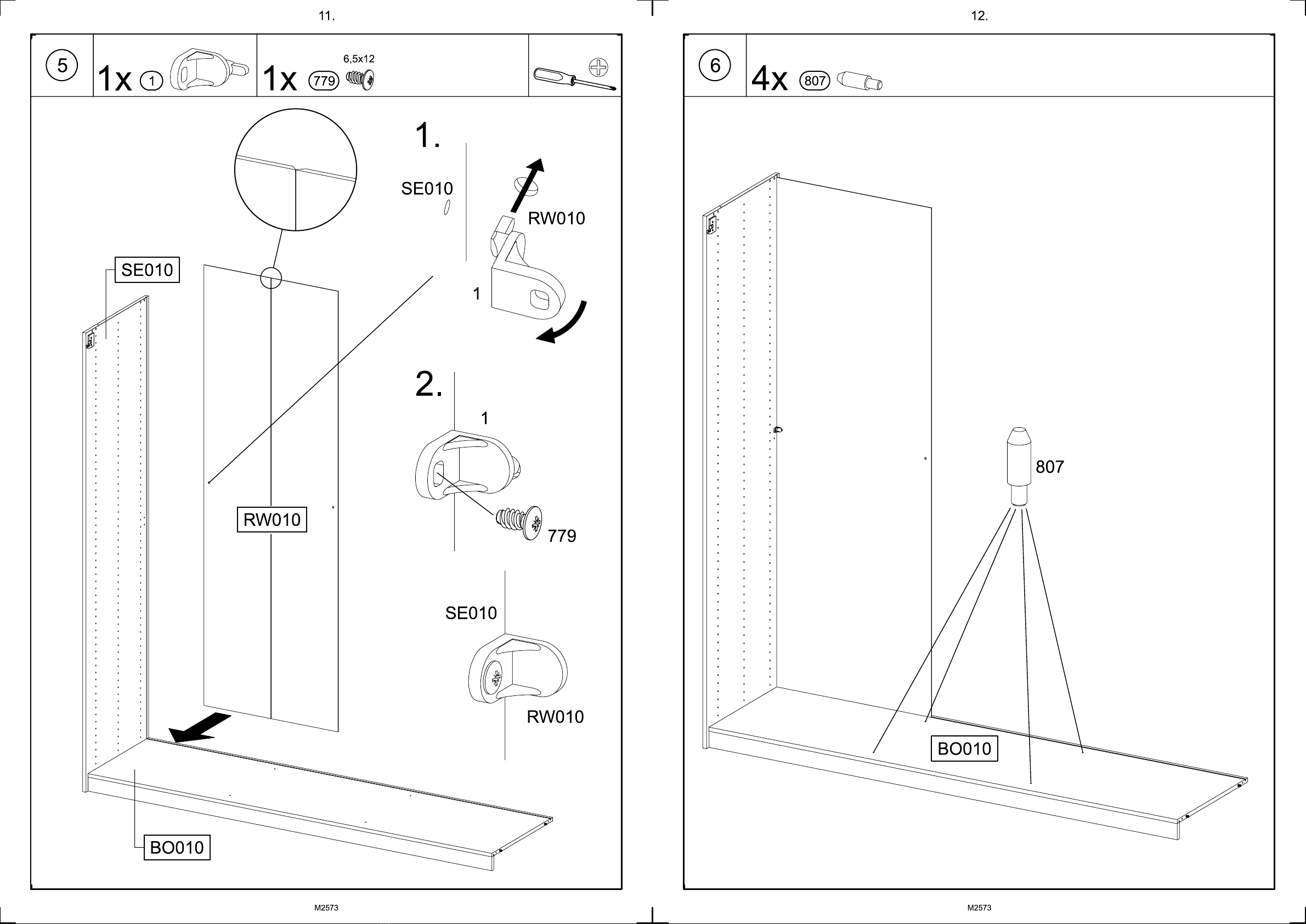 11.

5

1x 1

1x 779 6,5x12

1.

SE010

RW010

1

SE010

RW010

2.

1

779

SE010

RW010

BO010

M2573

12.

6

4x 807

807

BO010

M2573