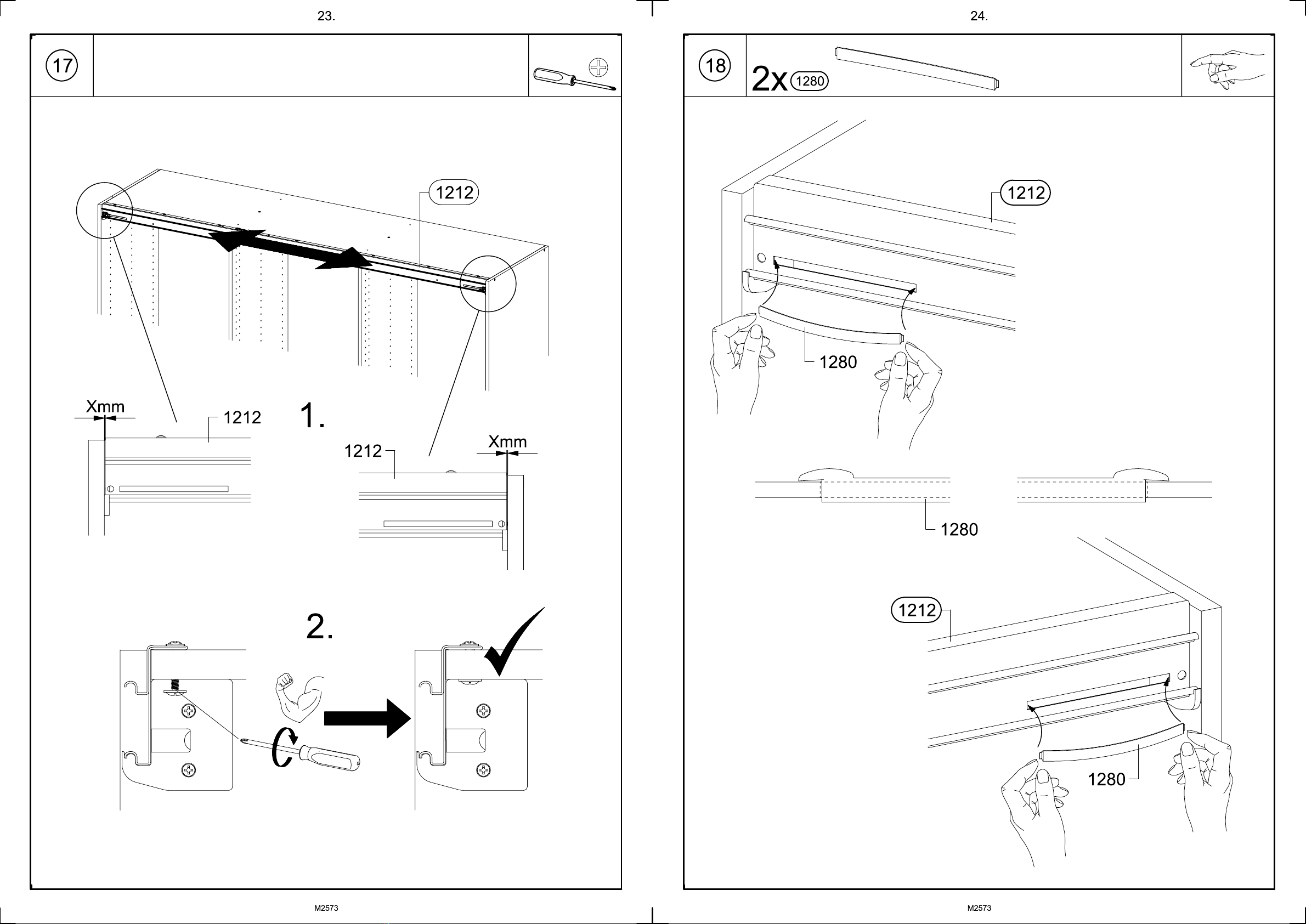 23.

17

1212

Xmm

1212

1.

1212

Xmm

2.

M2573

24.

18

2x 1280

1212

1280

1280

1212

1280

M2573