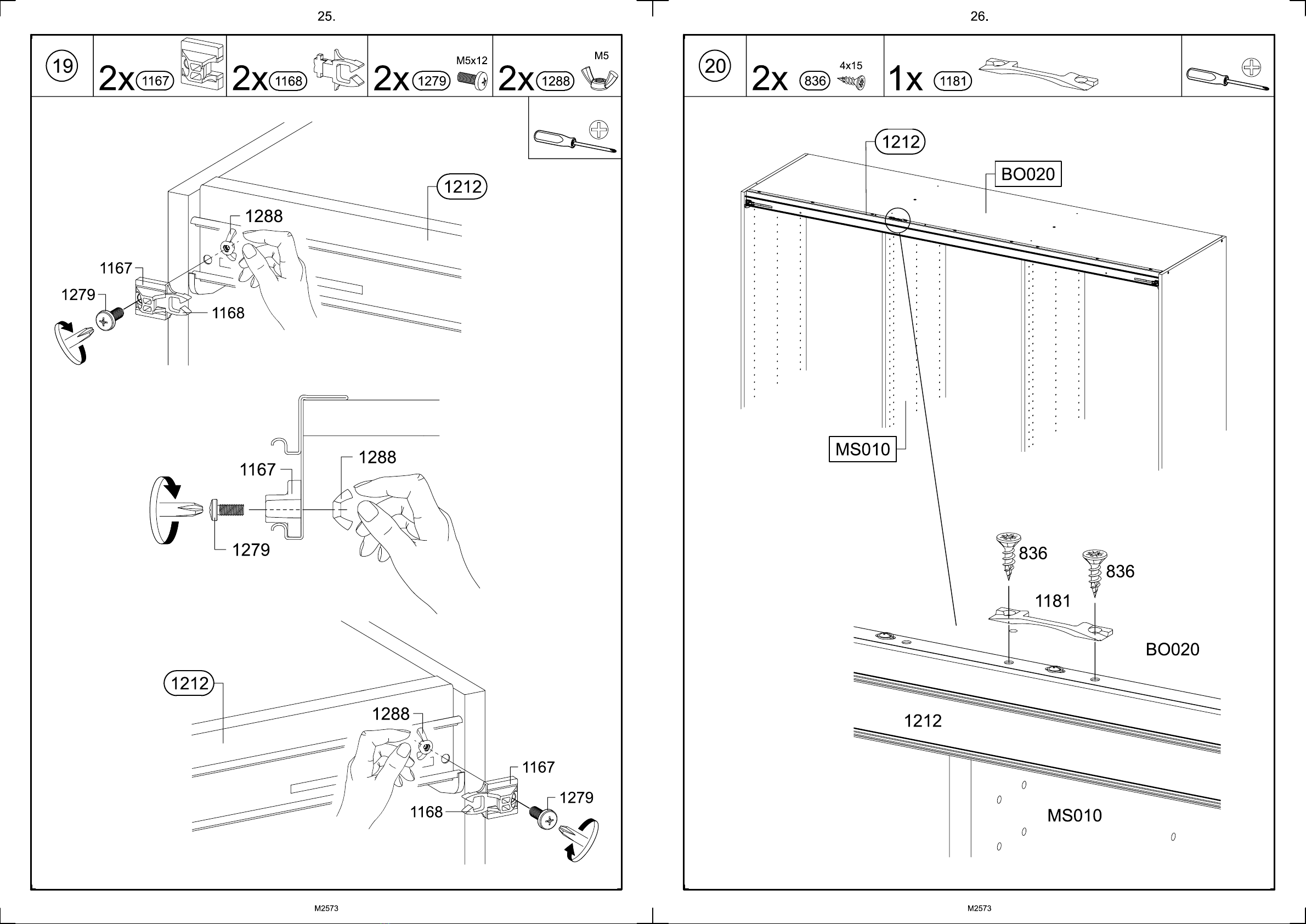 25.

19 2x 1167 2x 1168 2x 1279 M5x12 2x 1288 M5

1212

1288

1167

1279

1168

1167

1288

1279

1212

1288

1167

1279

1168

M2573

26.

20 2x 836 4x15 1x 1181

1212

BO020

MS010

836

836

1181

BO020

1212

MS010

M2573